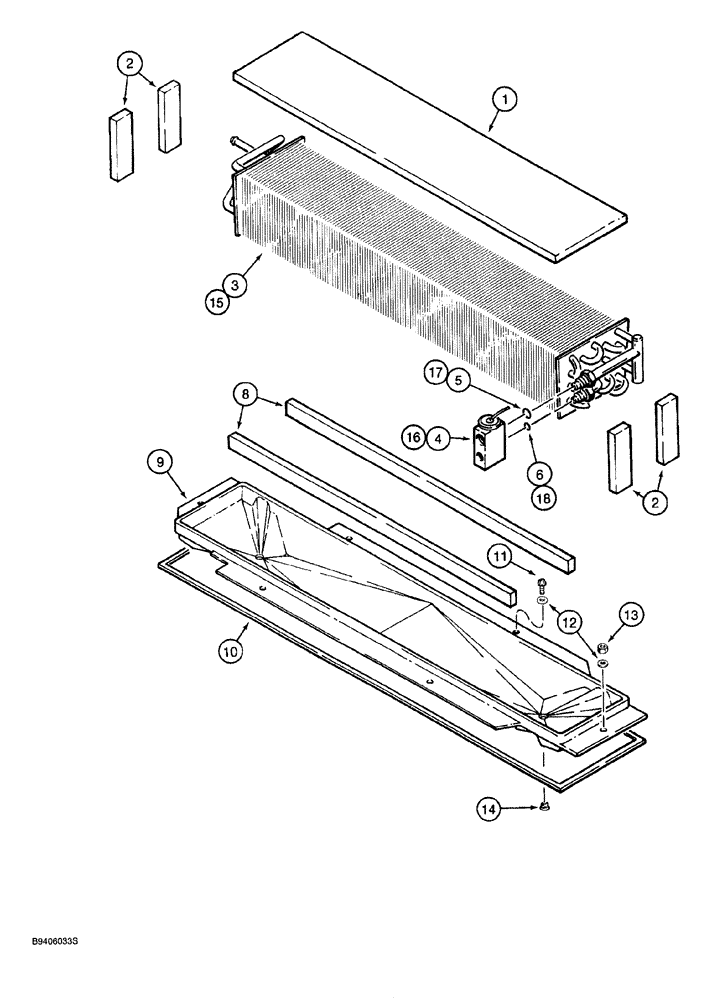 2
1
3
15
17
5
8
16
4
6
18
2
9
11
12
13
10
14
B9406033S