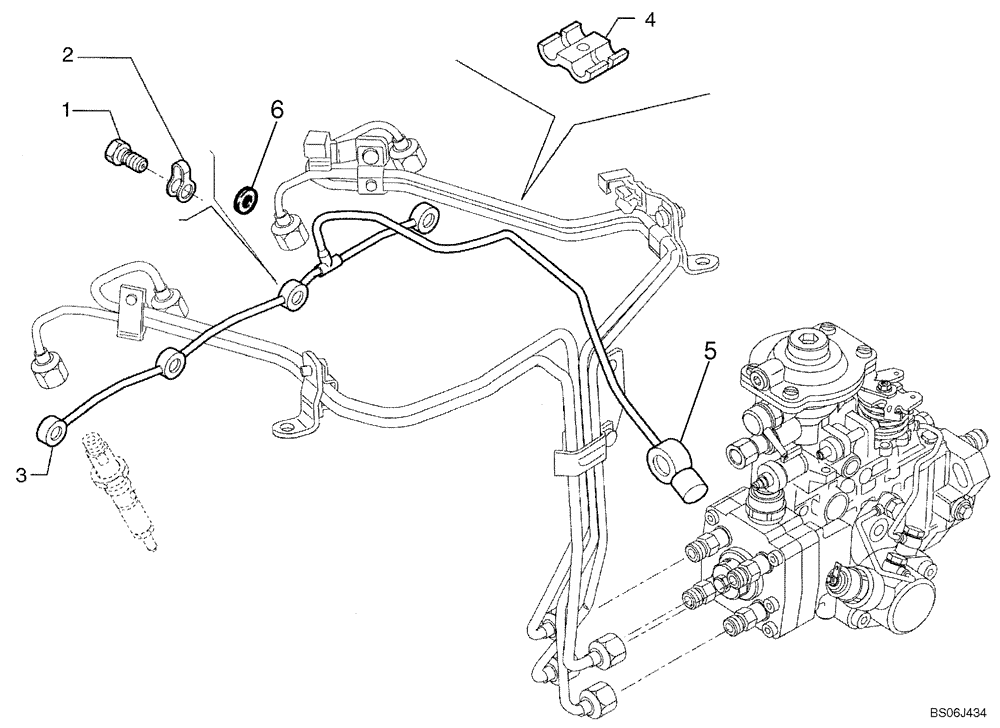 2
1
6
4
5
3
BS06J434