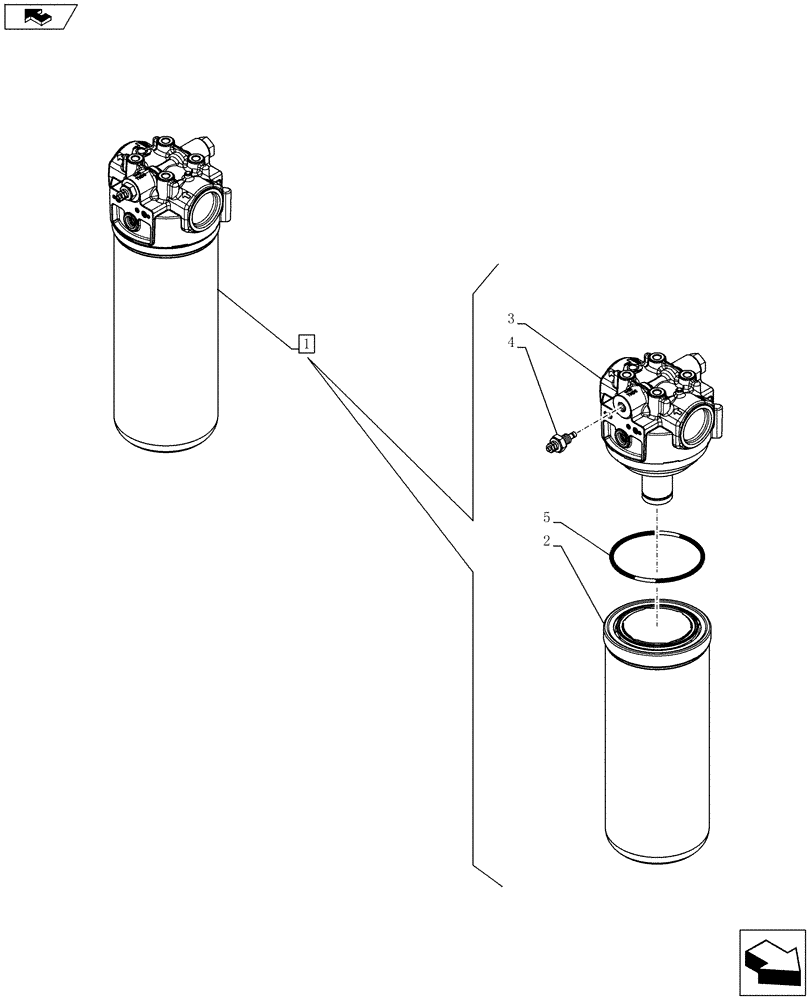 1
3
4
5
2