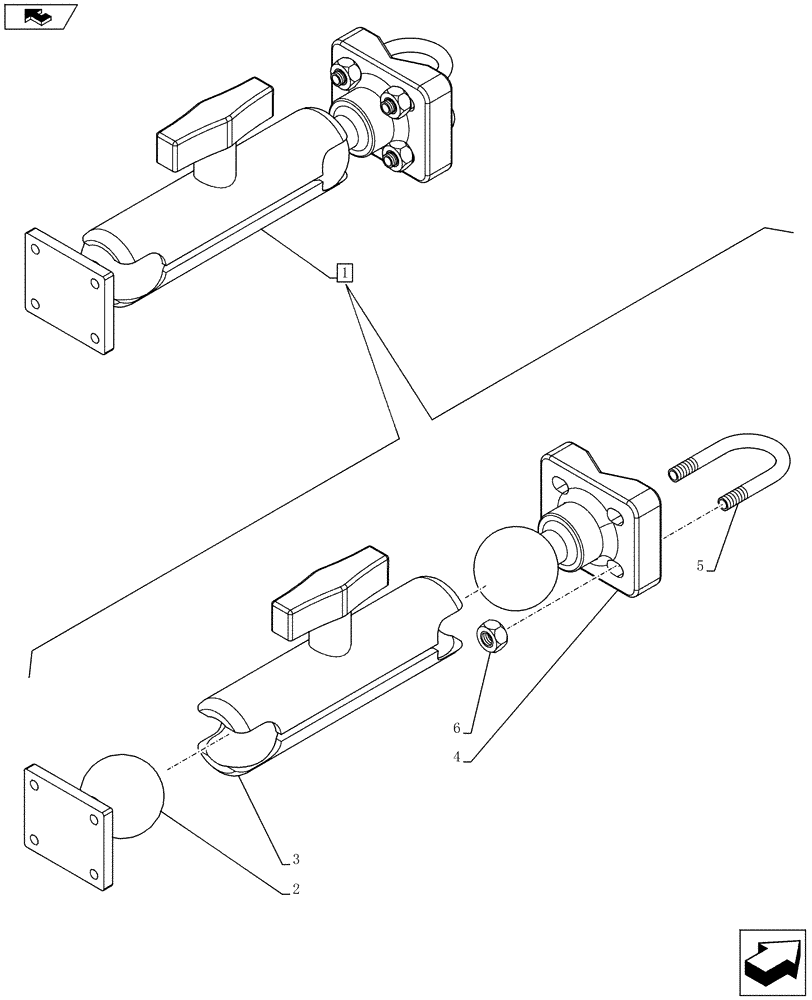 1

5

6

4

3

2