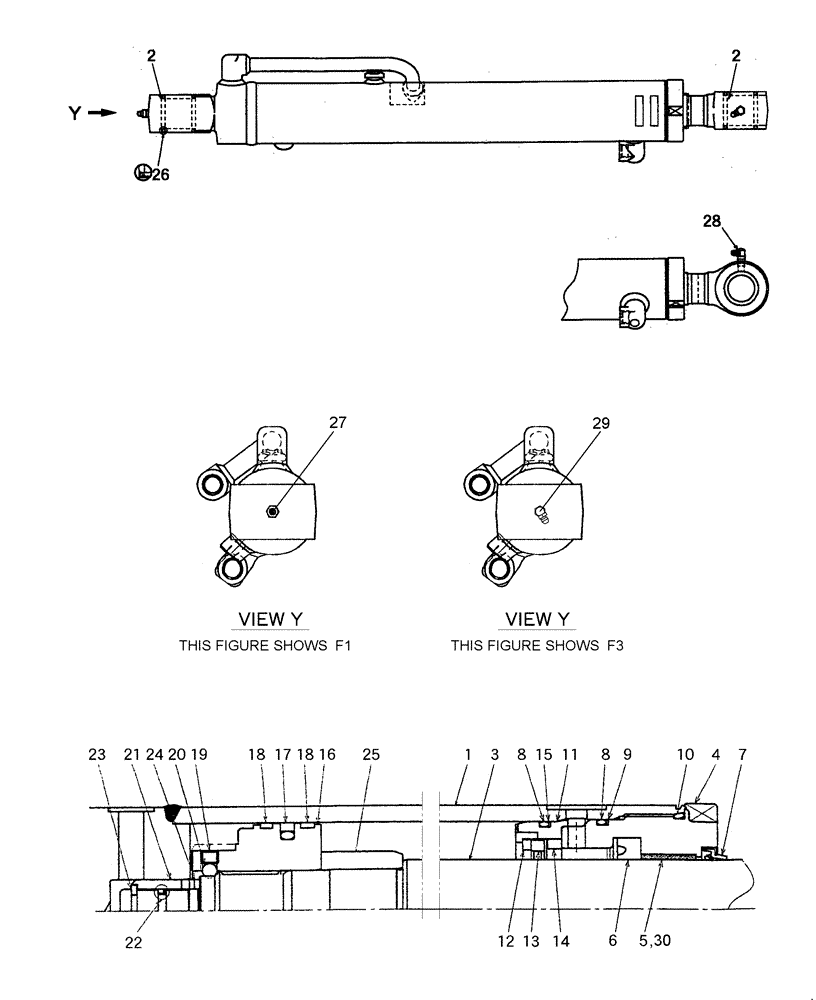 2
2
Y
26
28
27
29
VIEW Y
THIS FIGURE SHOWS F1
VIEW Y
THIS FIGURE SHOWS F3
23 21 24 20 19 18 17 18 16 25
1 3 8 15 11 8 9 10 4 7
22
12 13 14 6 5,30