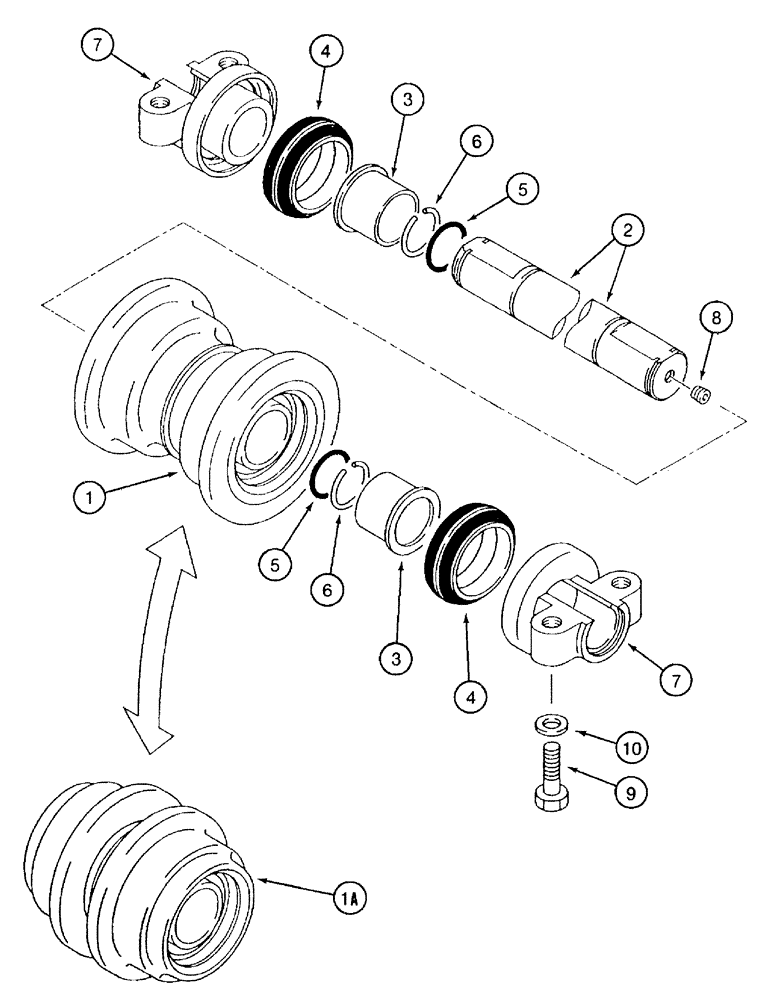 7
4
3
6
5
2
8
1
5
6
3
4
7
10
9
1A