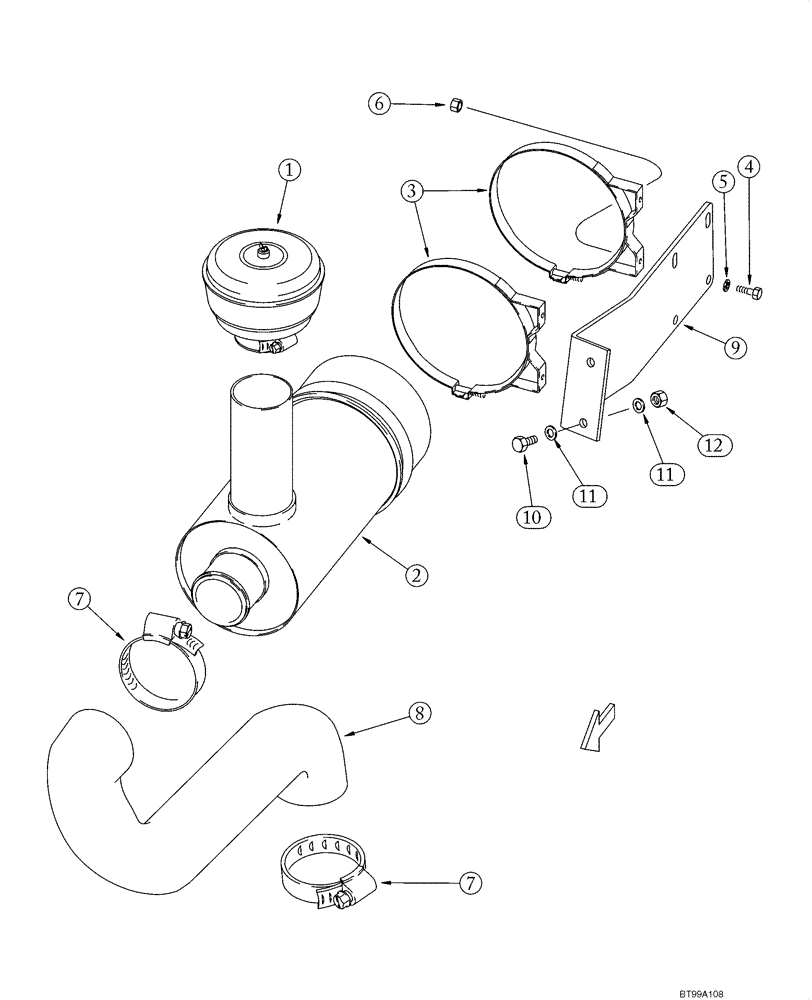 6
1
3
5
4
9
12
11
11
10
2
7
8
7
BT99A108