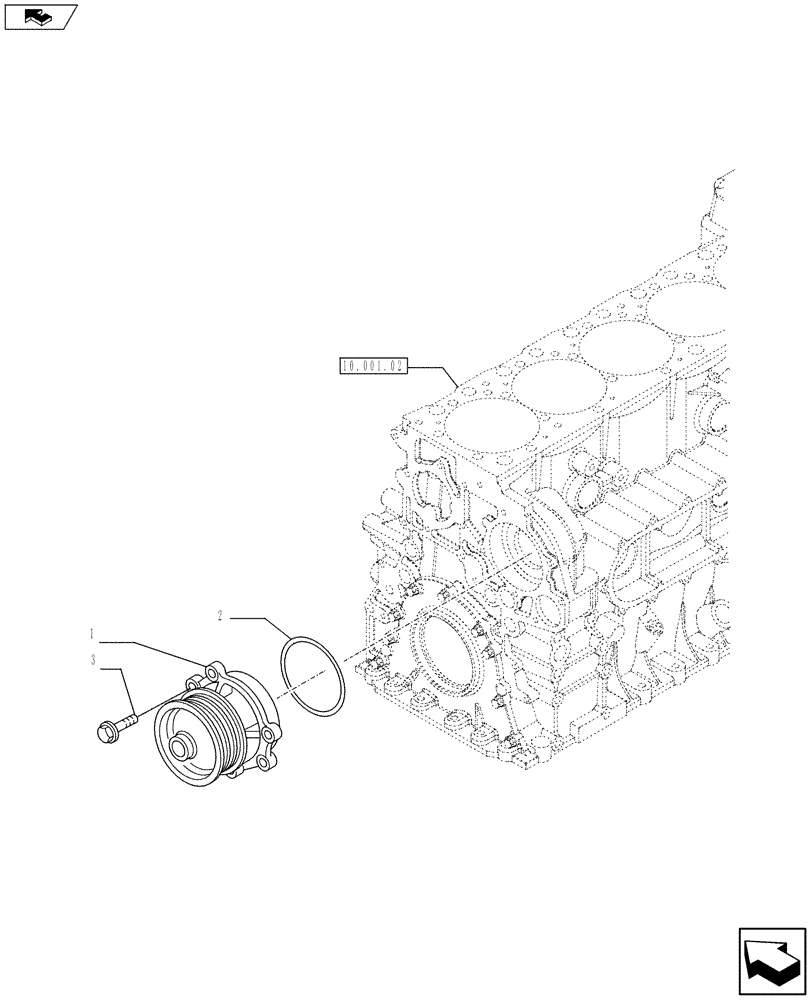 10.001.02

2

1

3