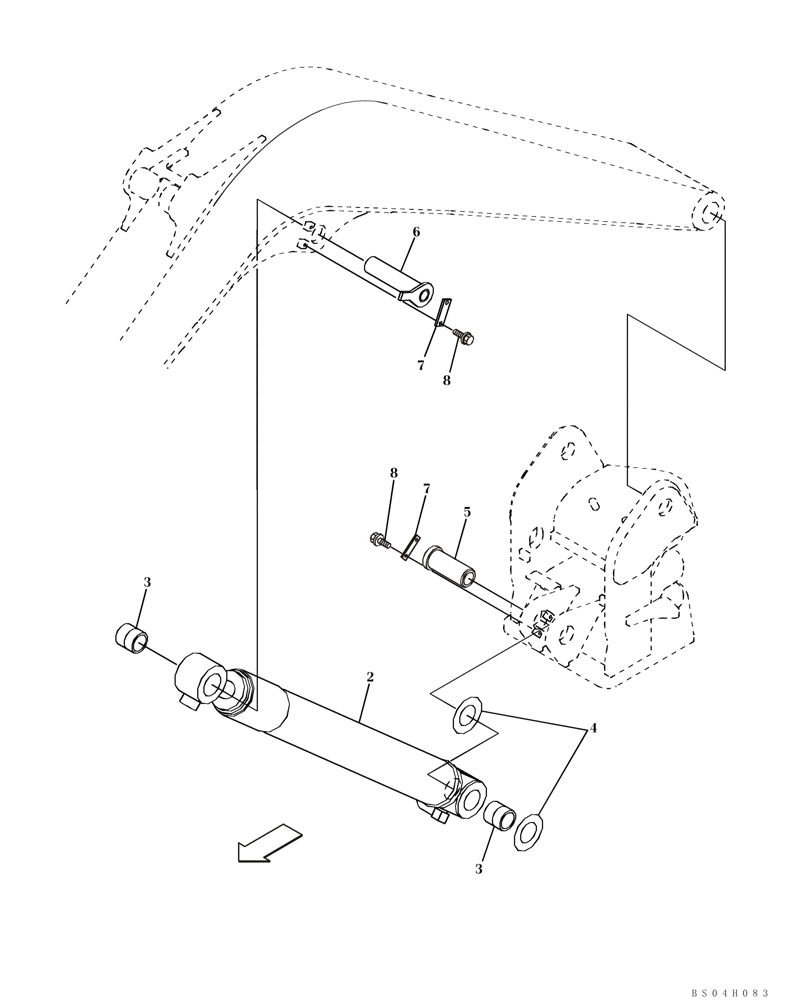 6
7
8
8
7
5
3
2
4
3
BS04H083