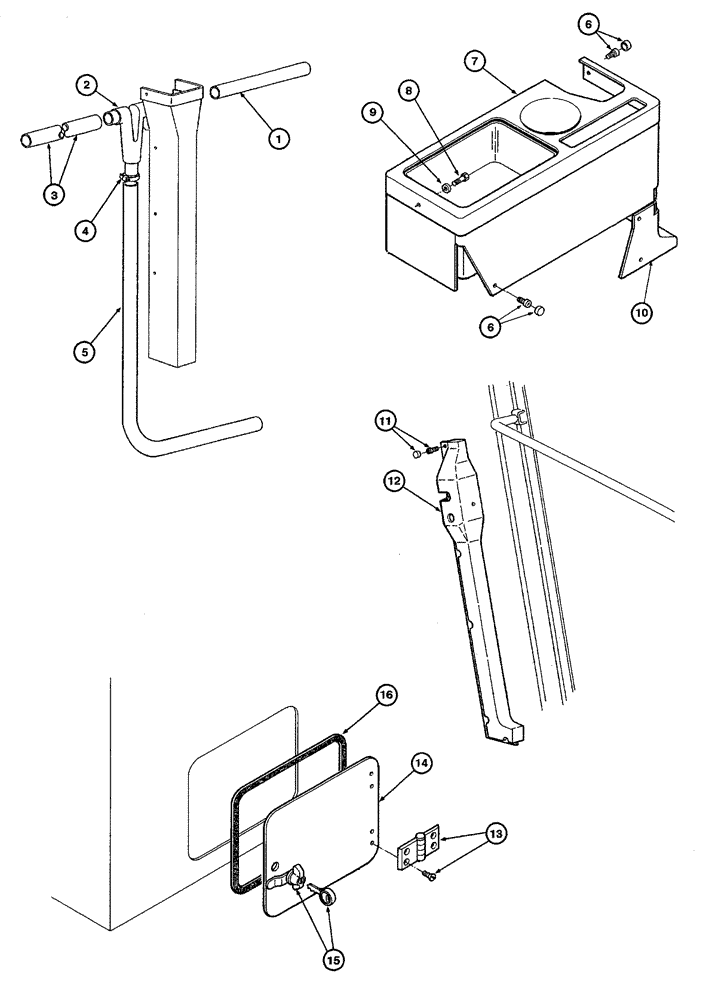 2
1
3
4
5
6
7
8
9
6
10
11
12
16
14
13
15