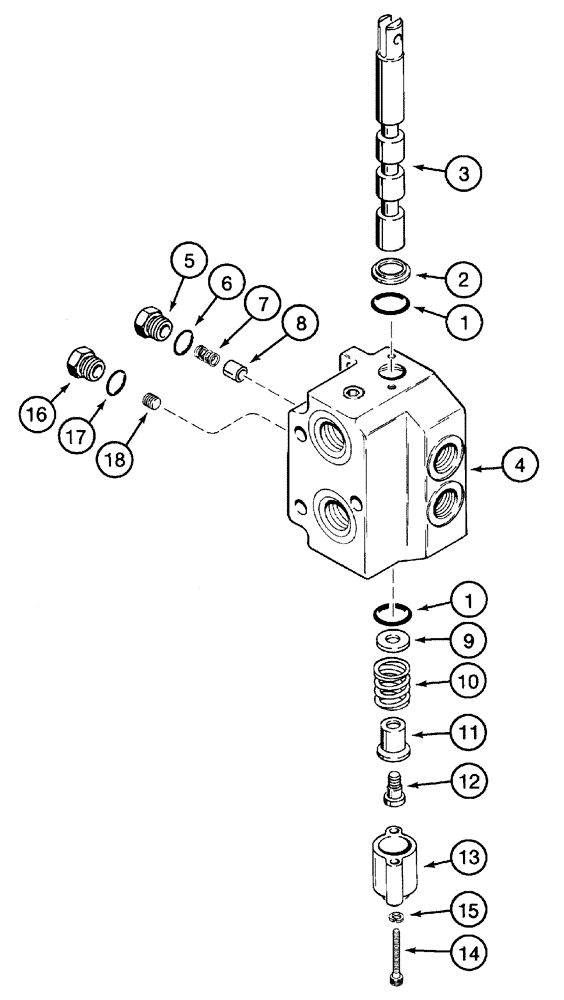 3

2

1

5

6

7

8

16

17

18

4

1

9

10

11

12

13

15

14