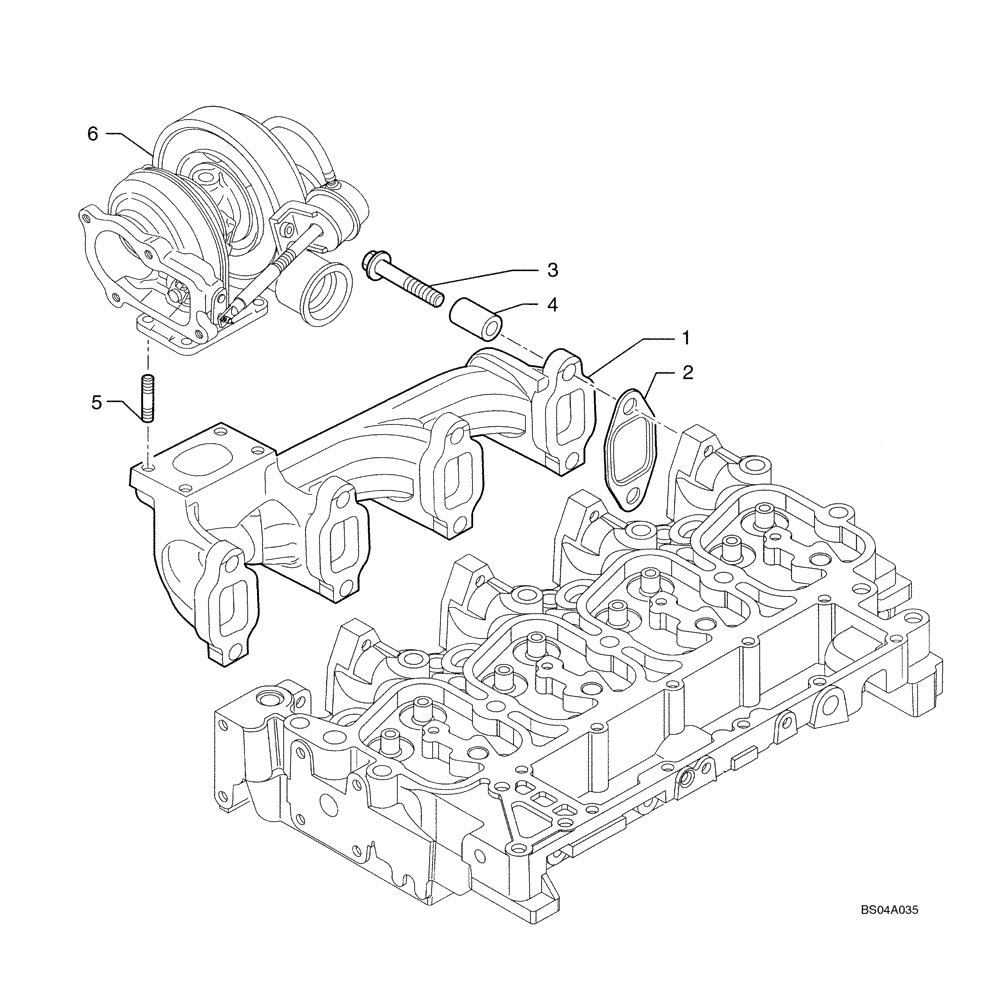 6
3
4
1
2
5
BS04A035