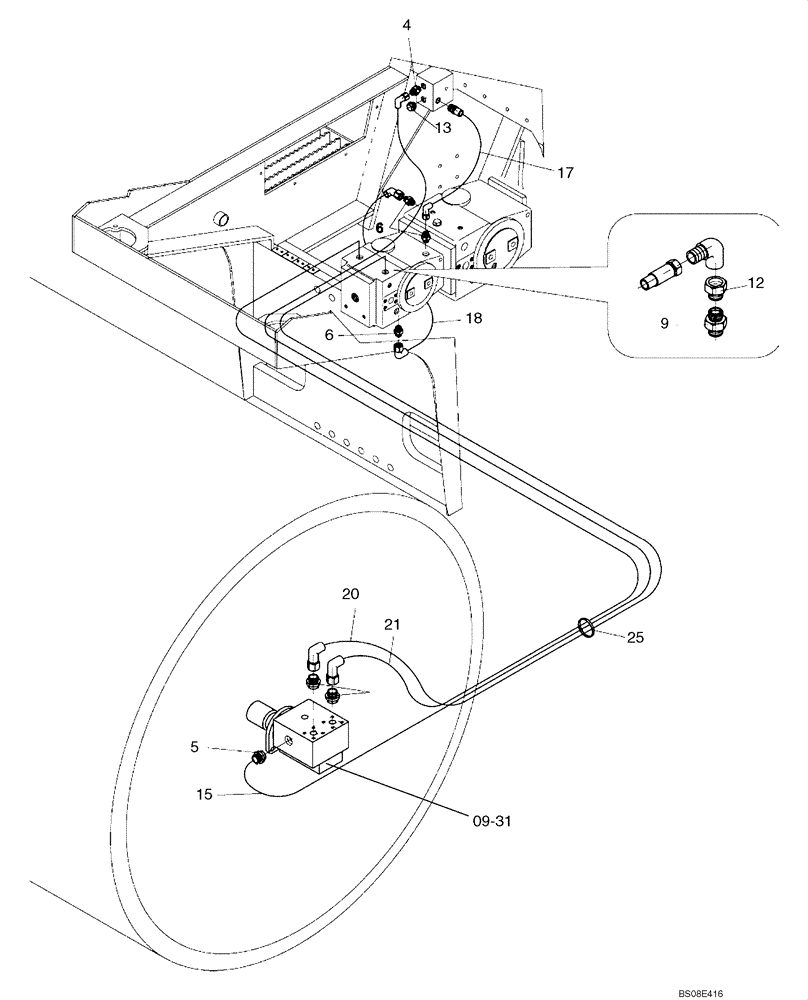 4
13
17
6
12
9
18
6
20
21
25
5
15
09-31
BS08E416