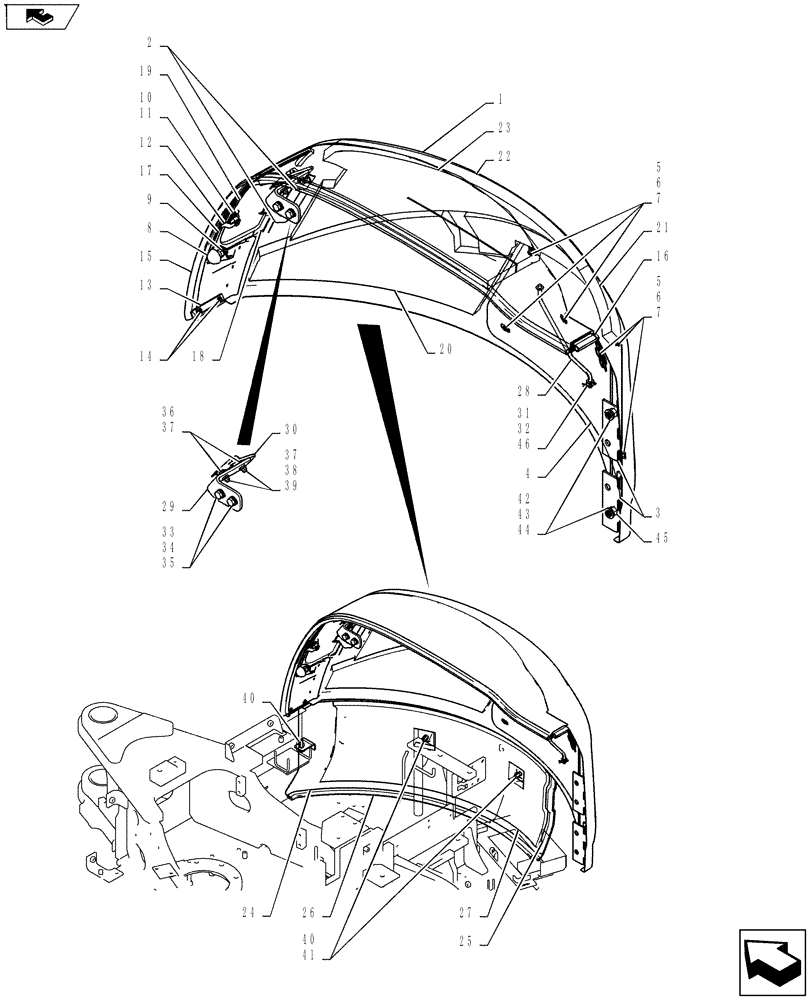 2
19
10
11
12
17
9
8
15
13
14
18
1
23
22
5
6
7
21
16
5
6
7
20
28
31
32
46
4
42
43
44
3
45
36
37
30
37
38
39
29
33
34
35
40
24
26
40
41
27
25