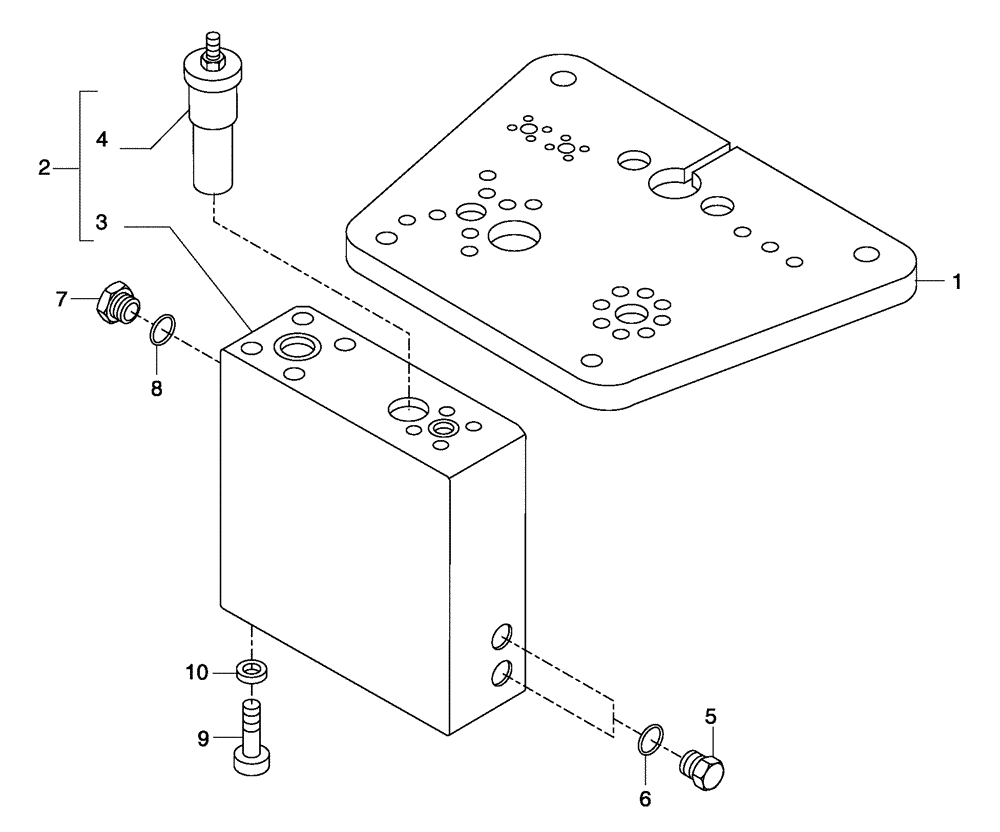 4
2
3
1
7
8
10
9
5
6