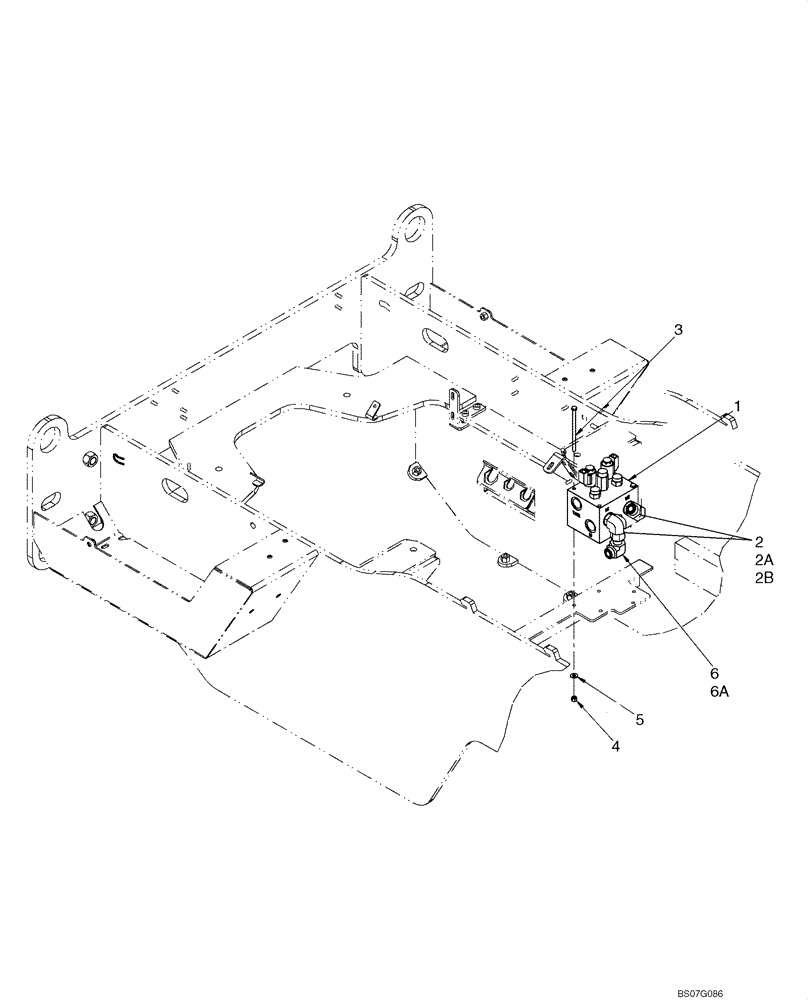 3
1
2
2A
2B
6
6A
5
4
BS07G086