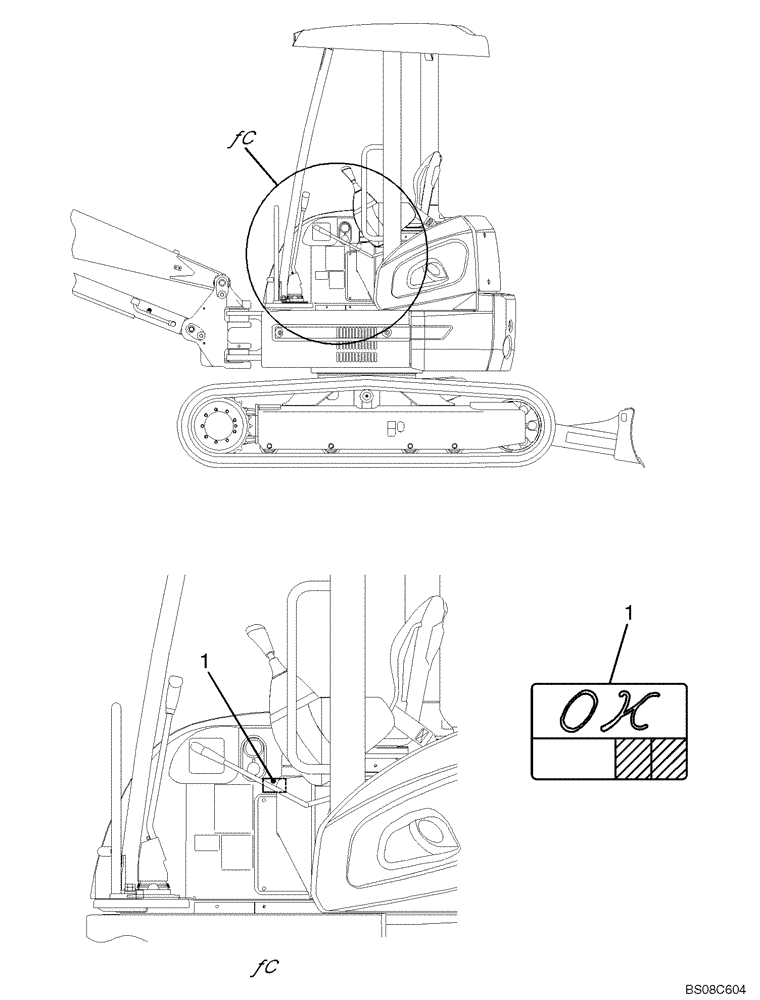 fC

1

1

OK

fC

BS08C604