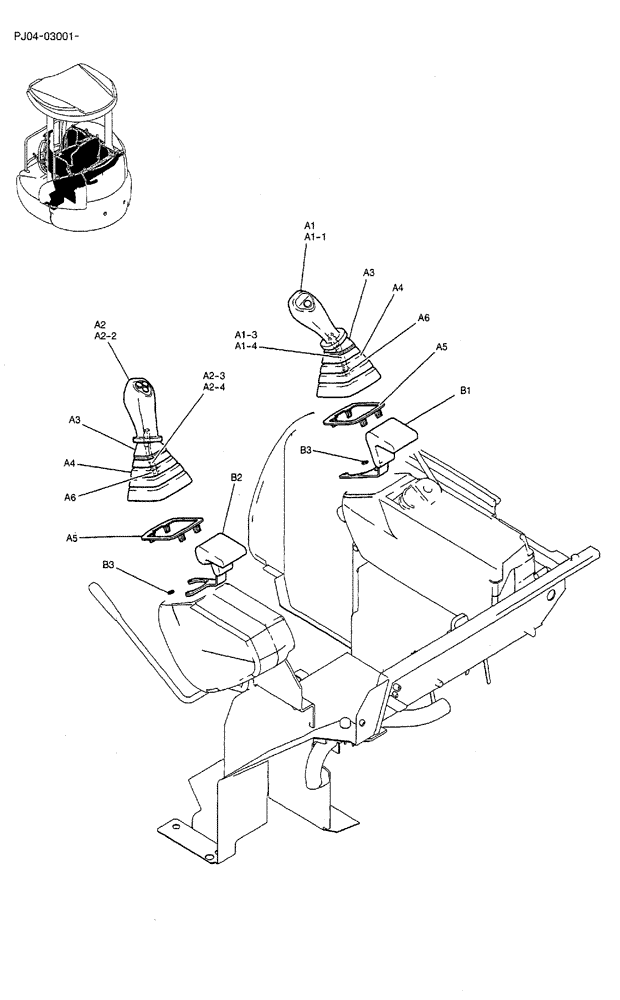 PJ04-03001-

A1
A1-1

A3

A4

A6

A1-3
A1-4

A5

B1

B3

A2
A2-2

A2-3
A2-4

A3

A4

A6

B2

A5

B3