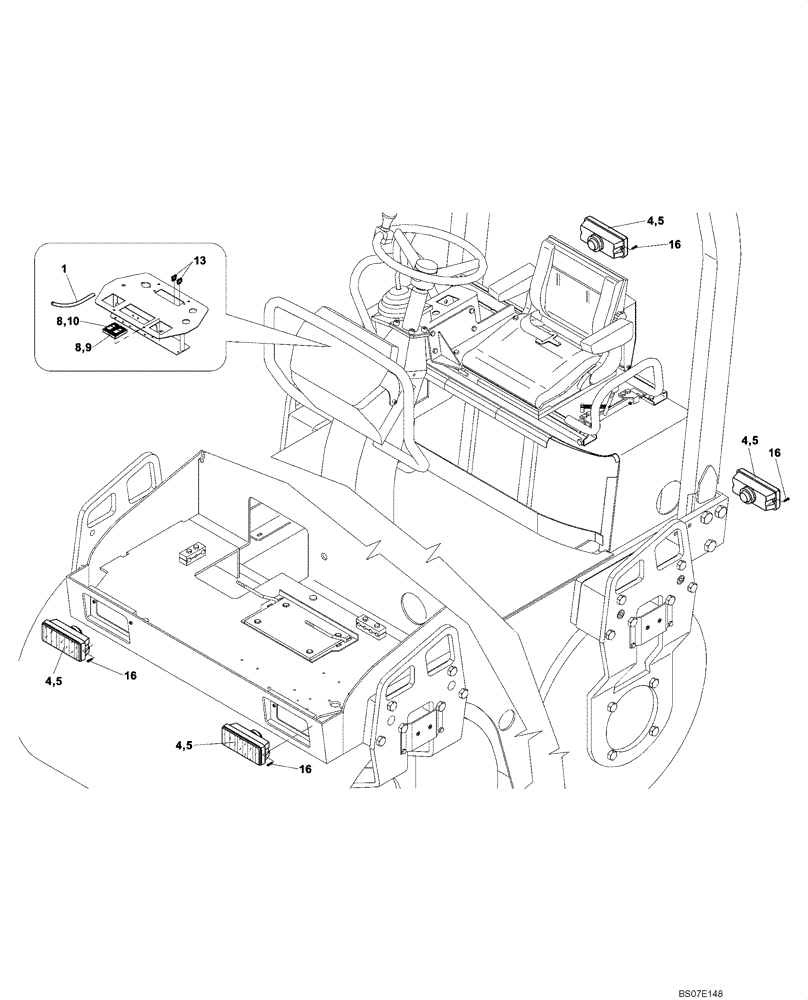 1
13
8,10
8,9
4,5
16
4,5
16
4,5
16
4,5
16
BS07E148