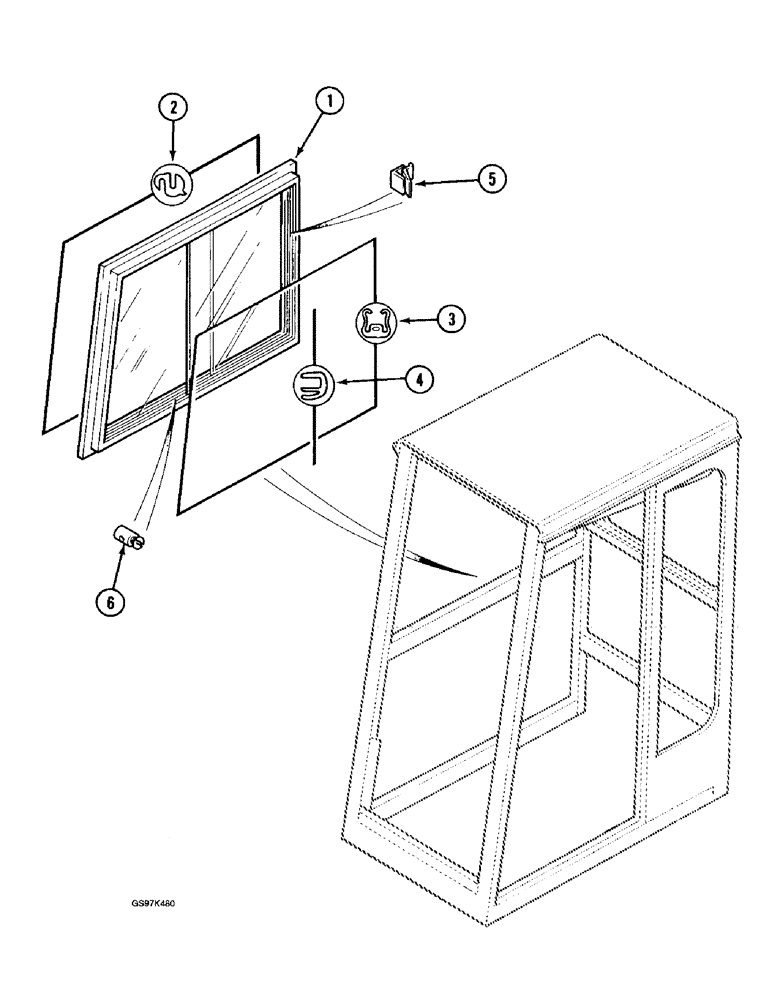 2
1
5
3
4
6
GS97K480