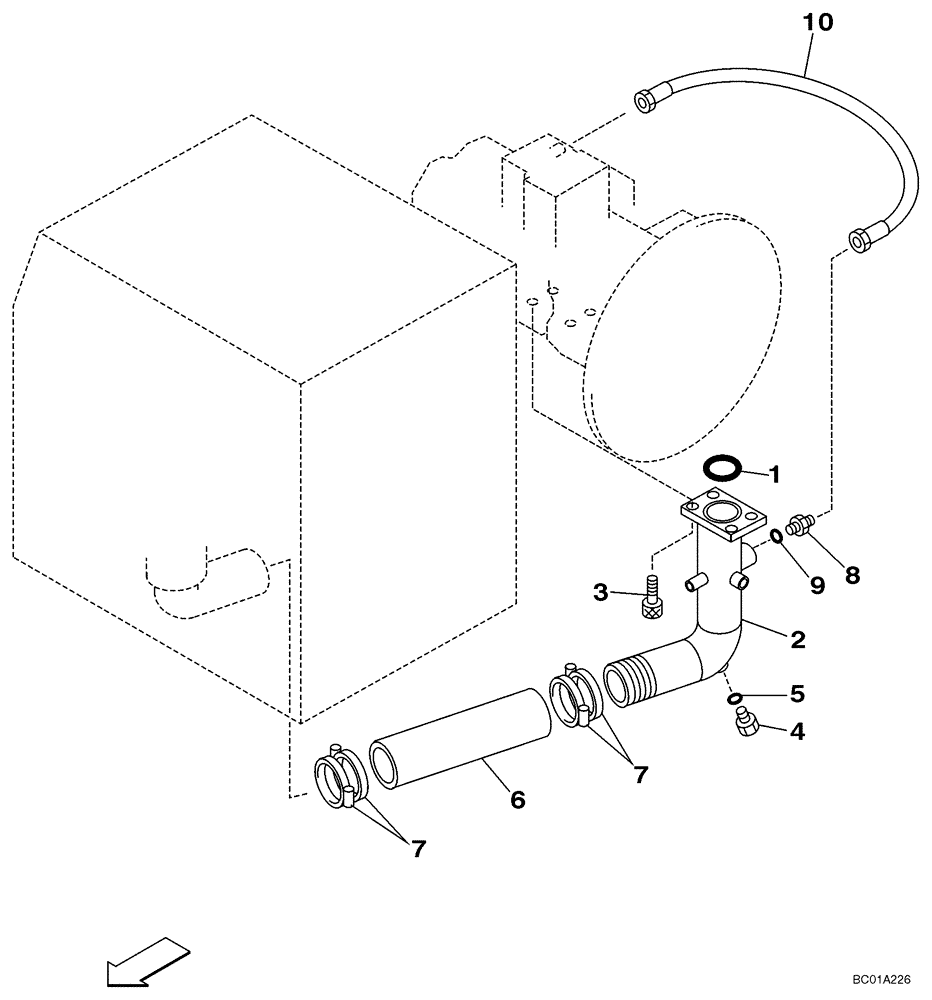 10

1

8

9

3

2

5

4

7

6

7

BC01A226