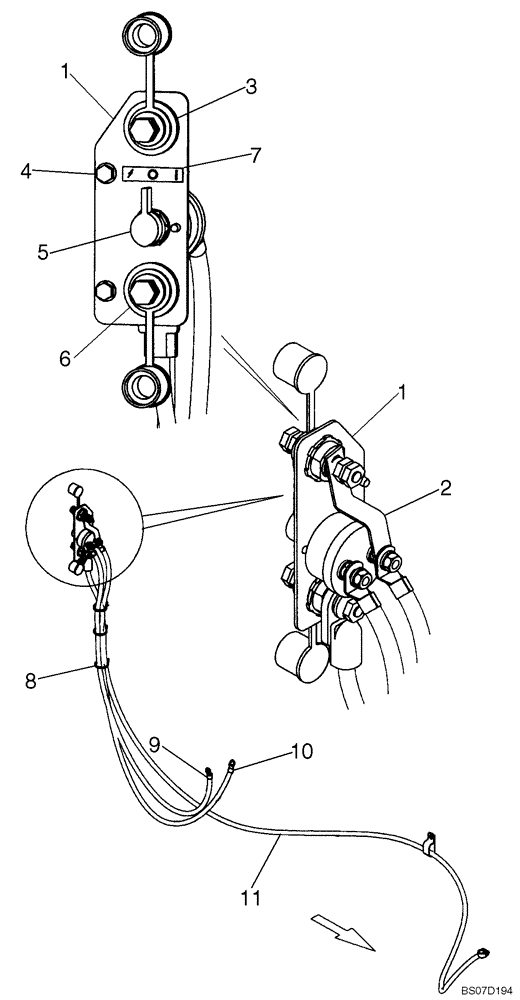 1
3
4
7
5
6
1
2
8
9
10
11
BS07D194