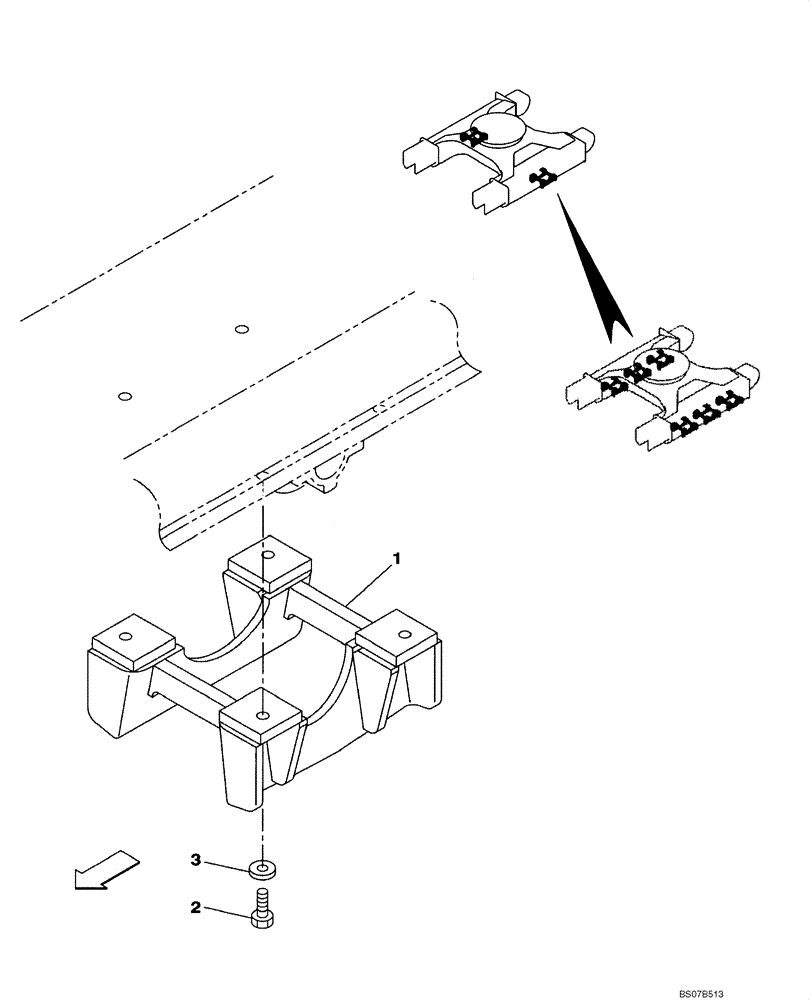 1

3

2

BS07B513