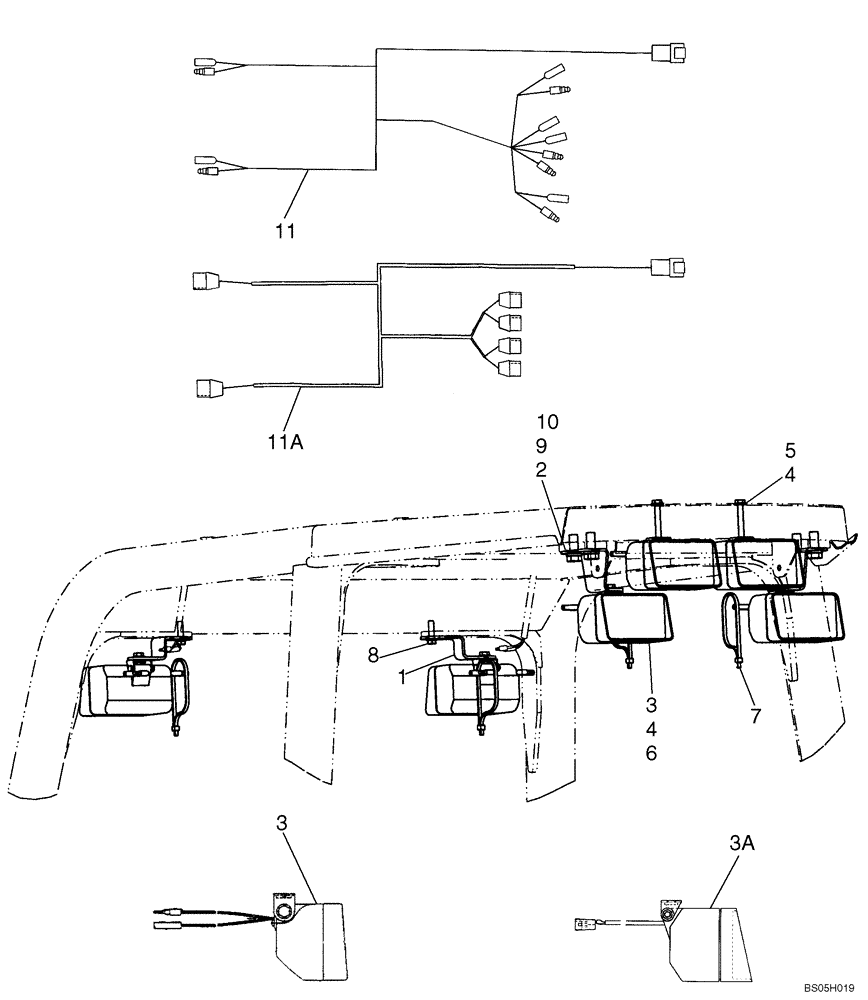 11

11A

10
9
2

5
4

8
1

3
4
6

7

3

3A

BS05H019