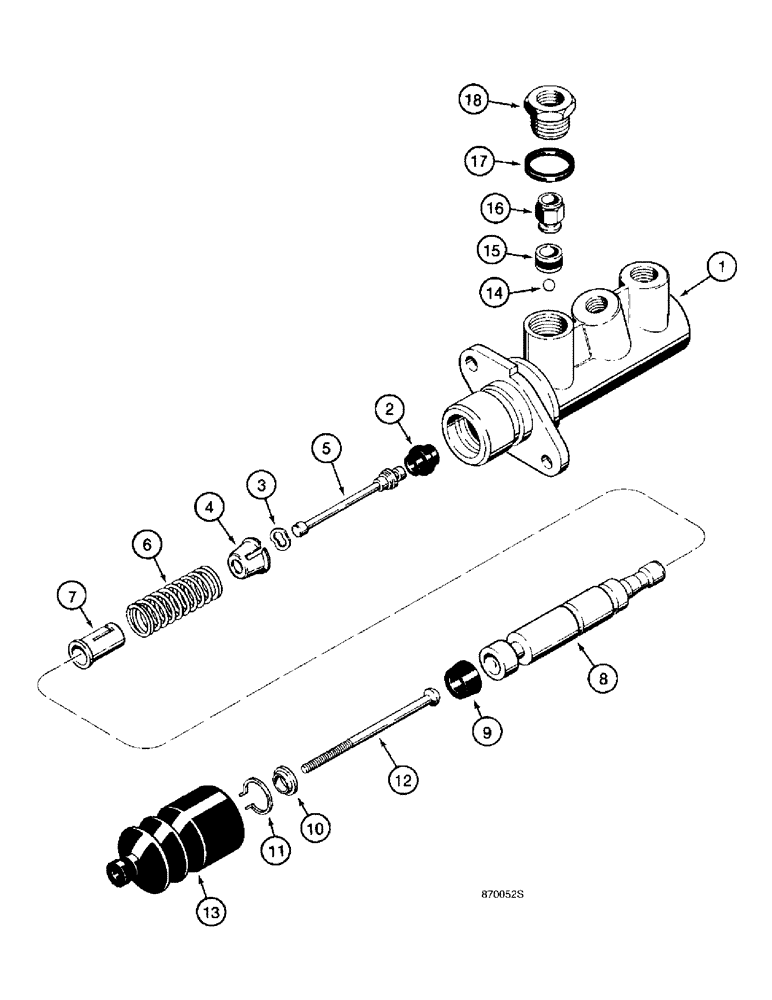 18
17
16
15
14
1
2
5
3
4
6
7
8
9
12
10
11
13
870052S