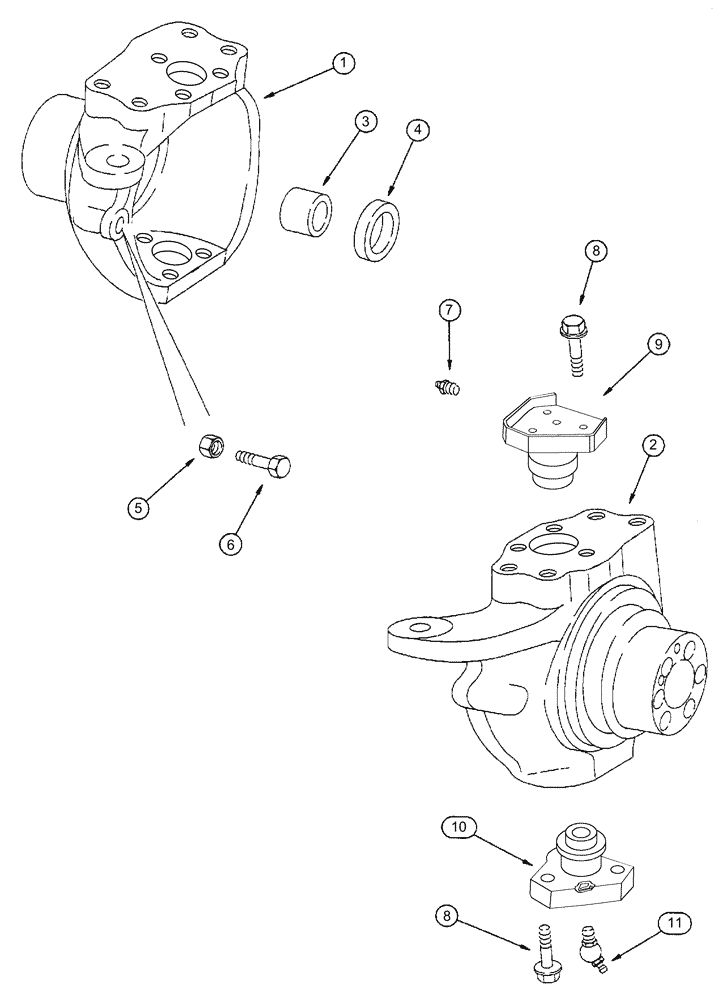 1
3
4
8
7
9
2
5
6
10
8
11