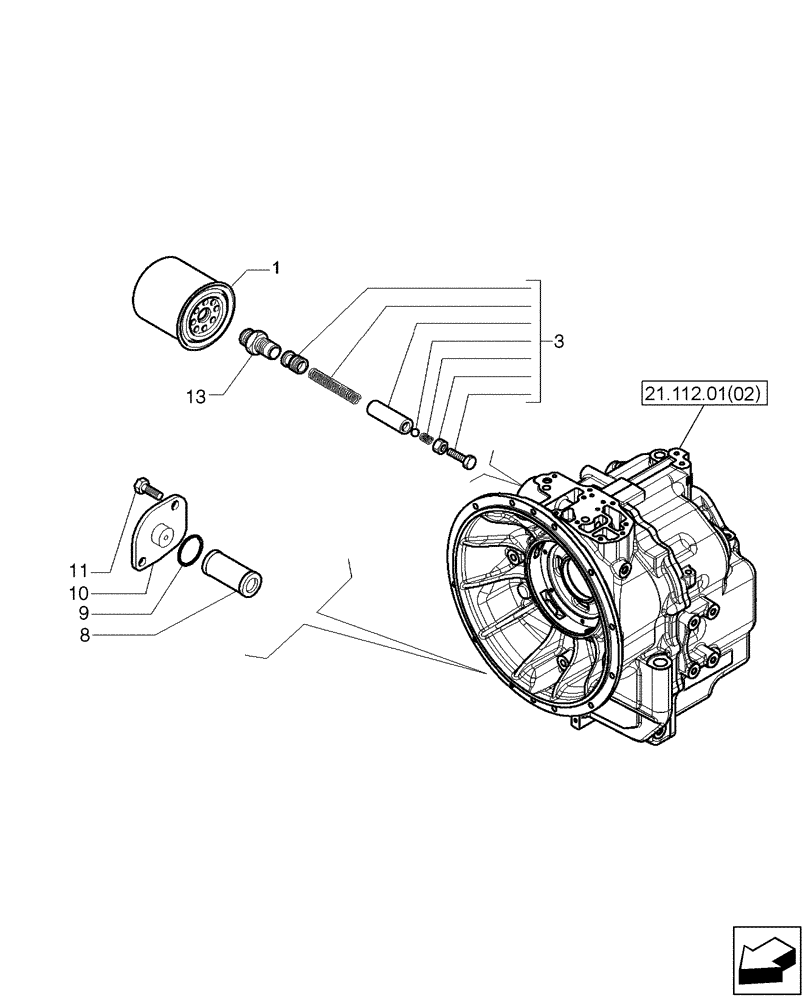 1
3
13
21.112.01(02)
11
10
9
8