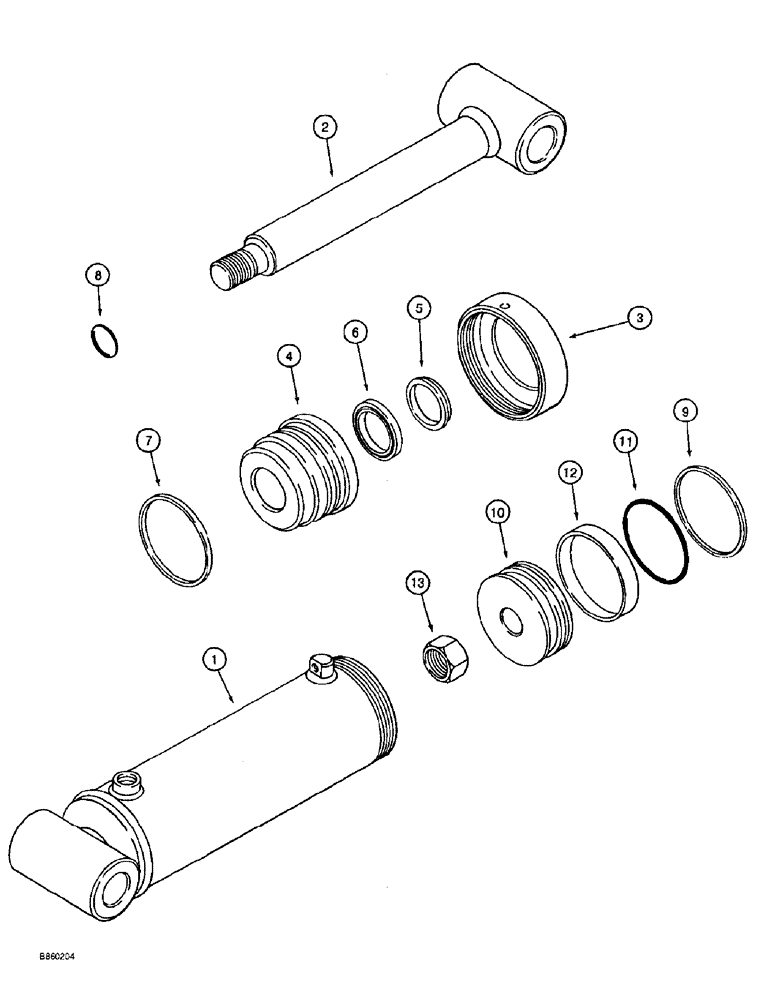 2
8
6
5
3
4
7
9
11
12
10
13
1
B860204