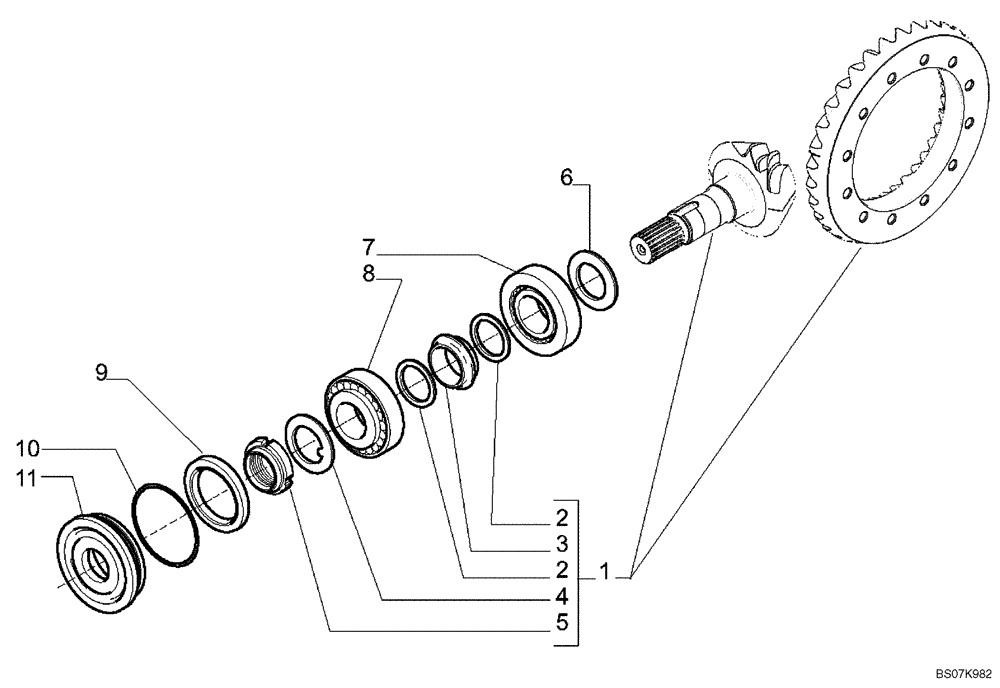 6
7
8
9
10
11
2
3
2
4
5
1
BS07K982