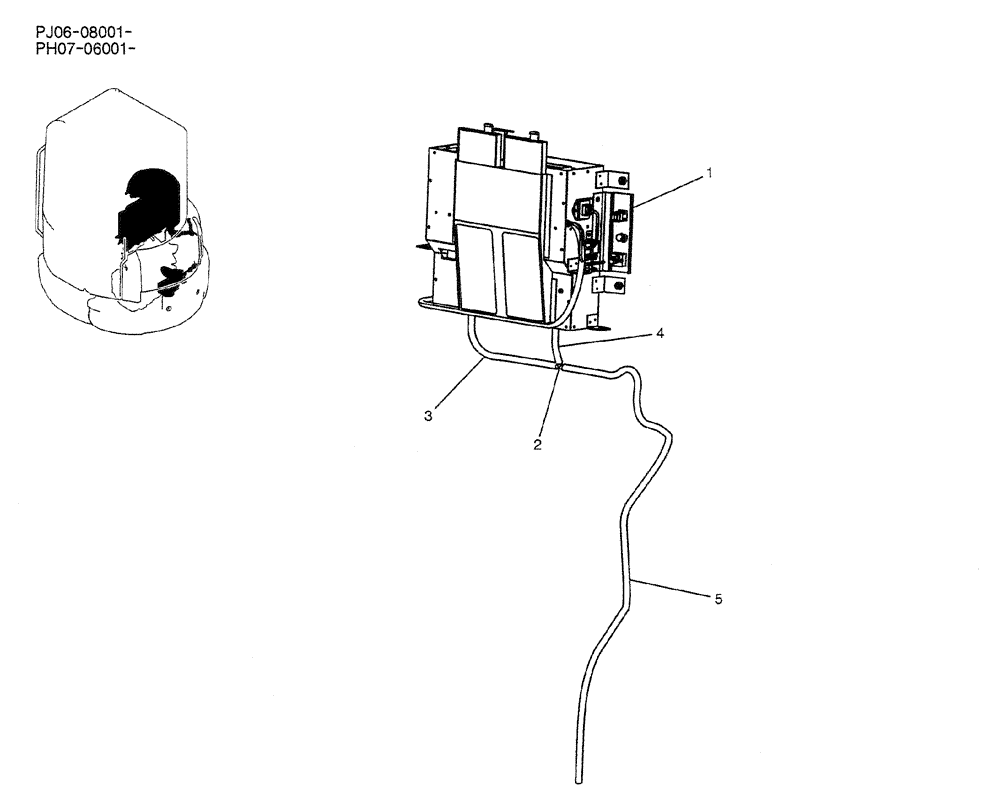 PJ06-08001-
PH07-06001-

1
4
3
2
5