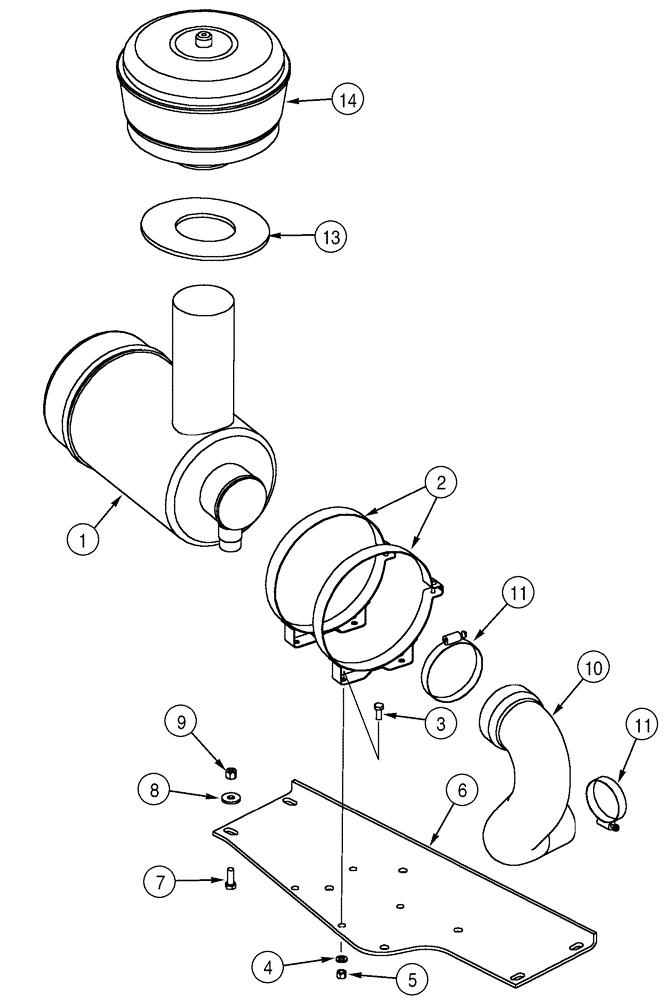 14
13
1
2
11
10
3
11
9
8
6
7
4
5