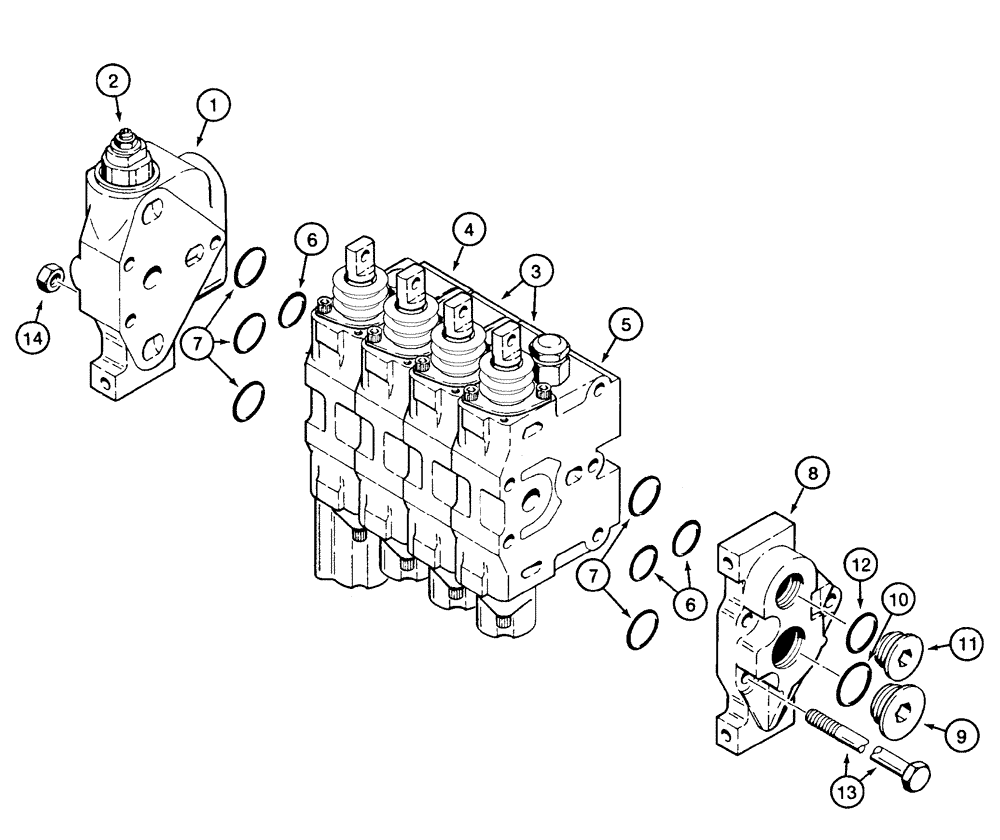 2
1
14
7
6
4
3
5
8
7
6
12
10
11
9
13