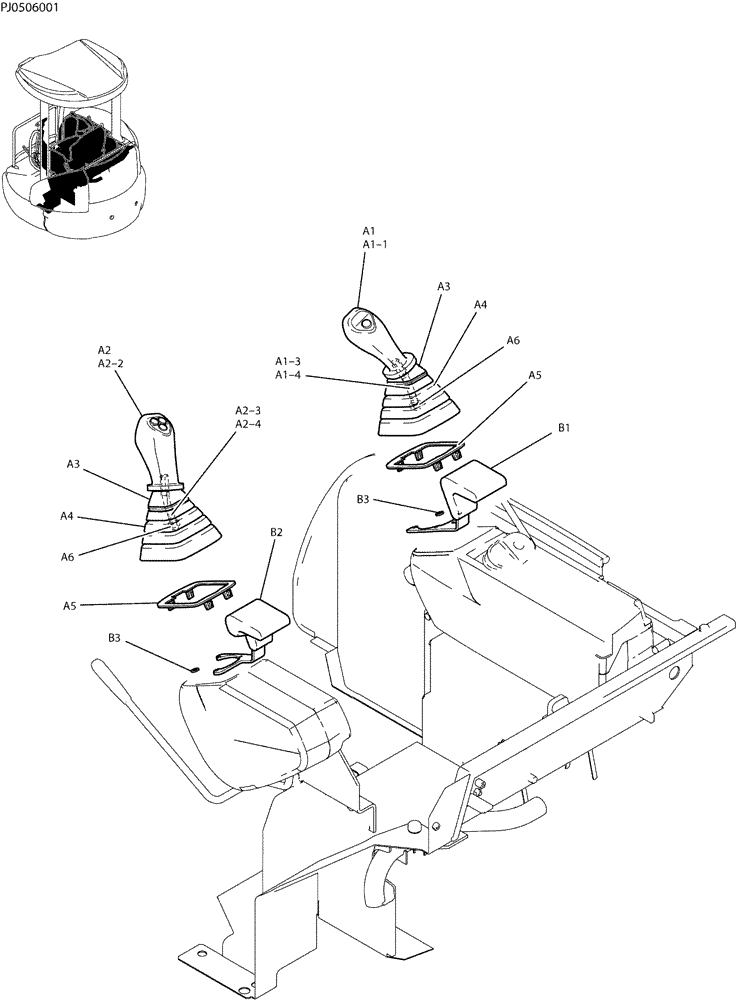 PJ0506001

A1
A1-1

A3

A4

A6

A1-3
A1-4

A5

B1

B3

A2
A2-2

A2-3
A2-4

A3

A4

A6

B2

A5

B3