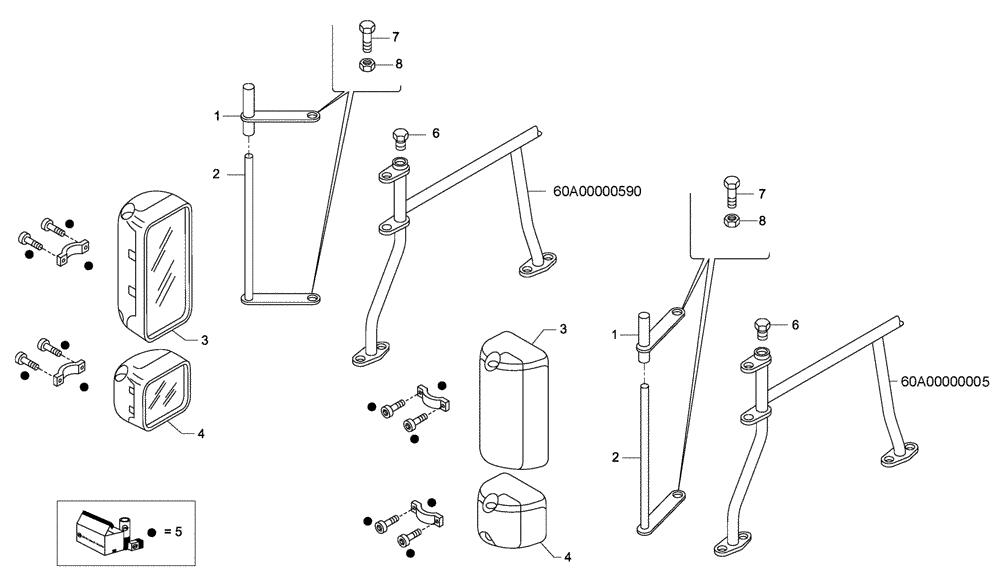 7
8
1
6
2
60A00000590
7
8
3
6
1
4
3
60A00000005
2
= 5
4