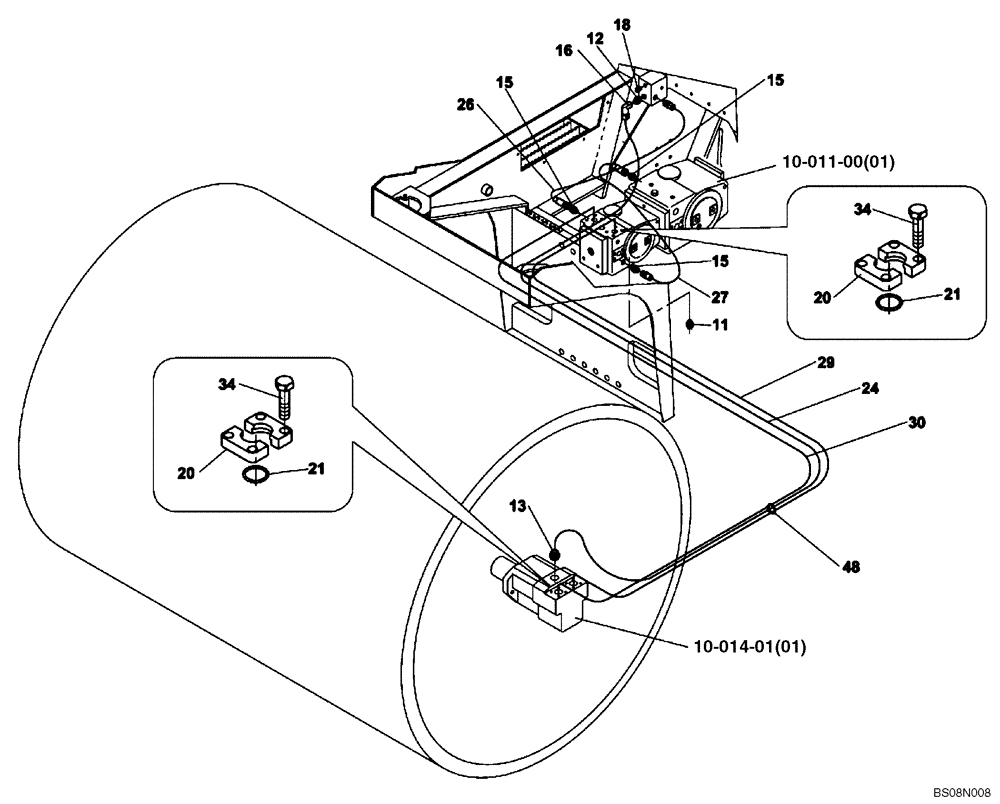 18
12
16
15
15
26
10-011-00(01)
34
20
21
15
27
11
29
24
30
34
20
21
13
48
10-014-01(01)
BS08N008