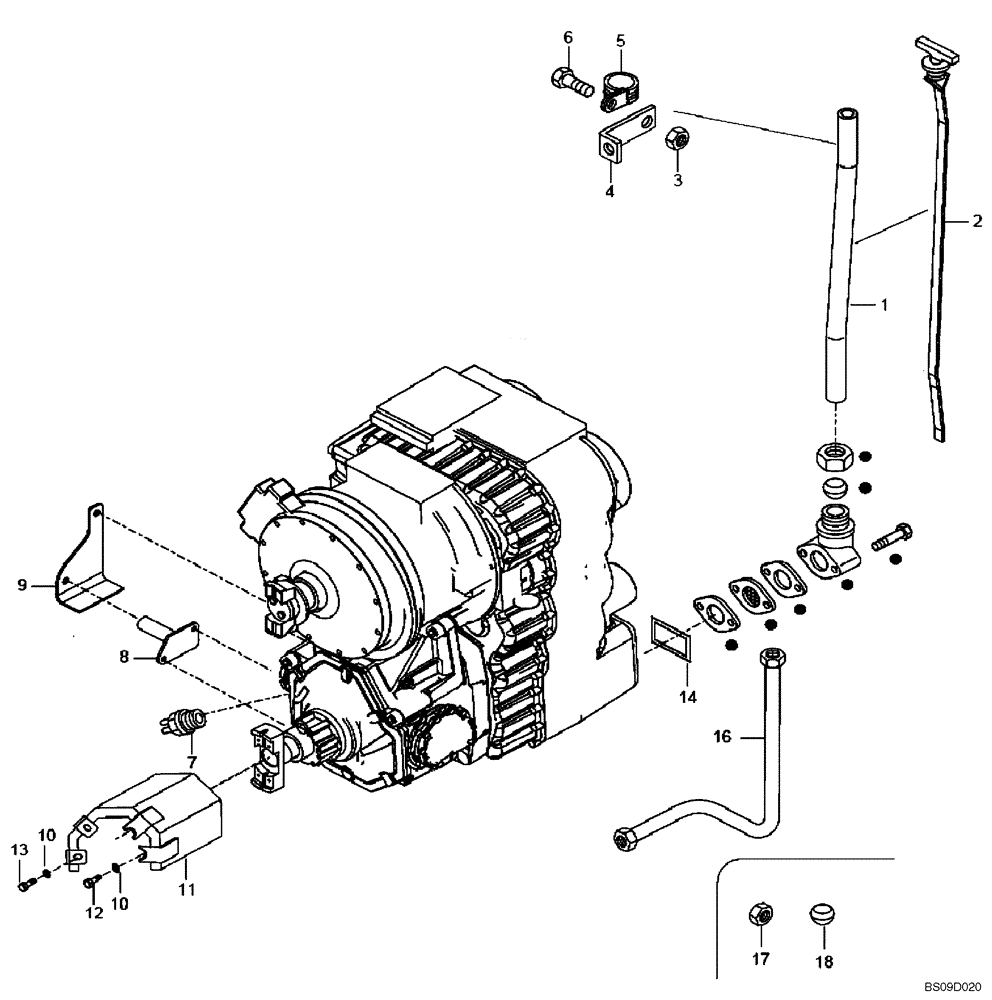 6
5
4
3
2
1
9
8
7
14
16
13
10
12
10
11
17
18
BS09D020