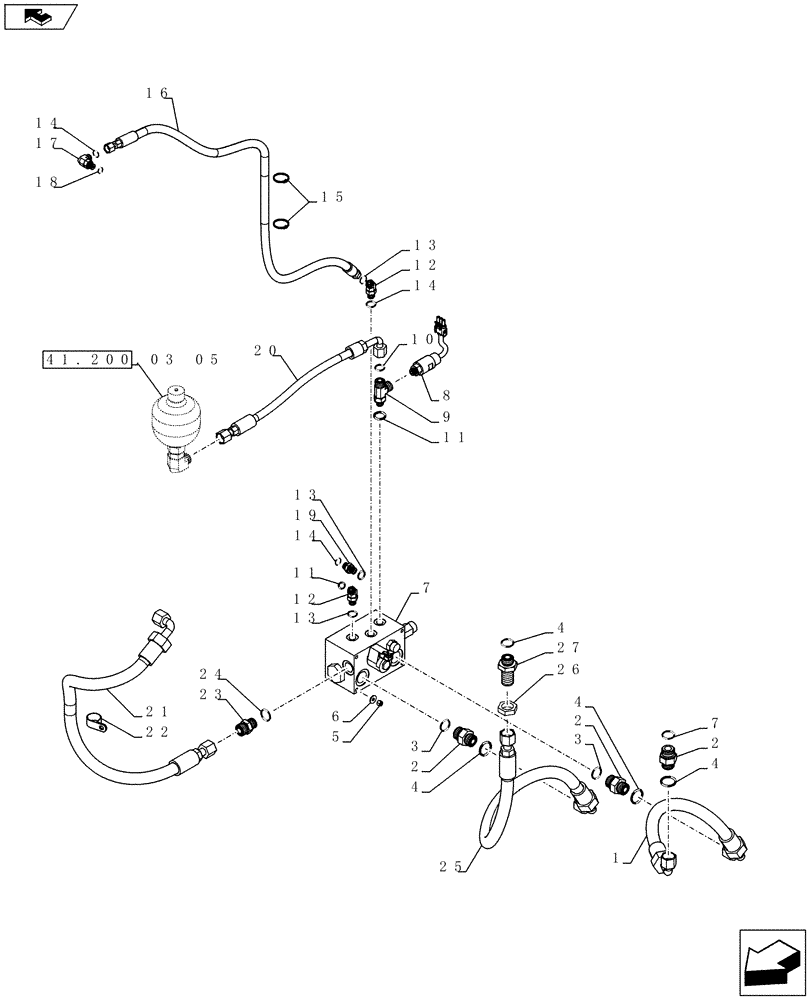 16
14
17
18
15
13
12
14
41.200 03 05
20
10
8
9
11
13
19
14
11
12
13
7
4
27
26
24
23
21
22
6
5
3
2
4
4
2
3
7
2
4
25
1