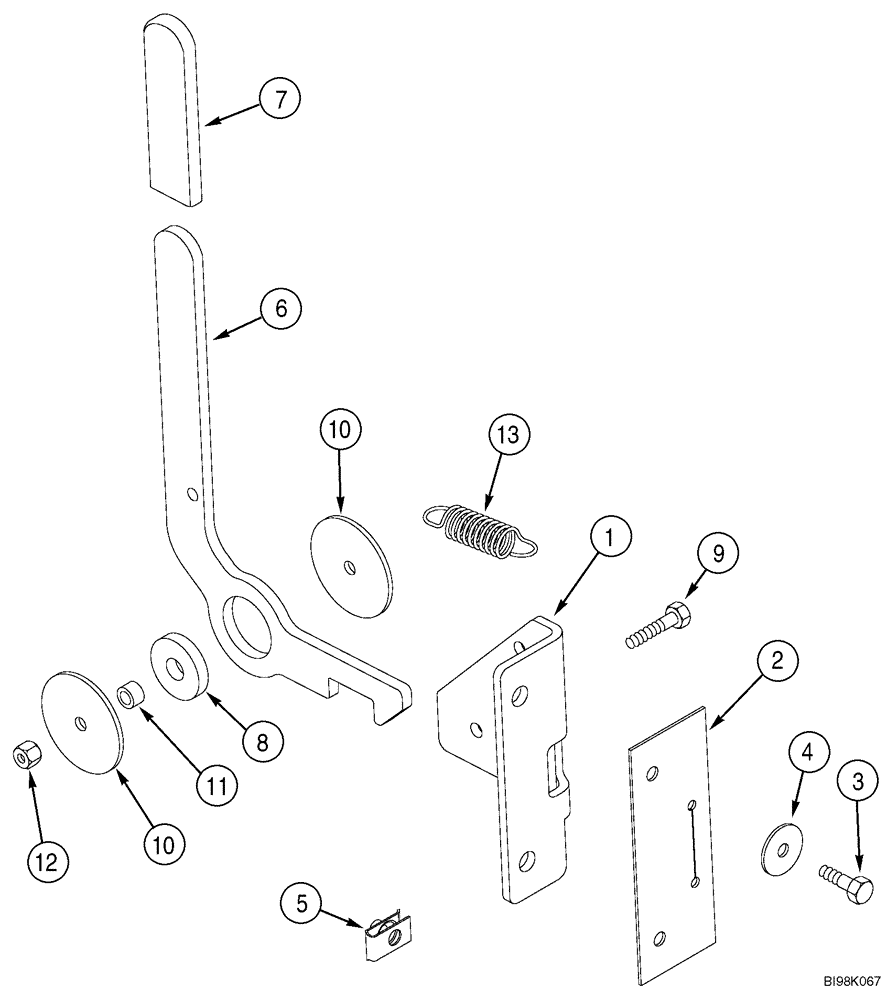 7

6

10

13

1

9

2

8

11

10

12

4

3

5

BI98K067