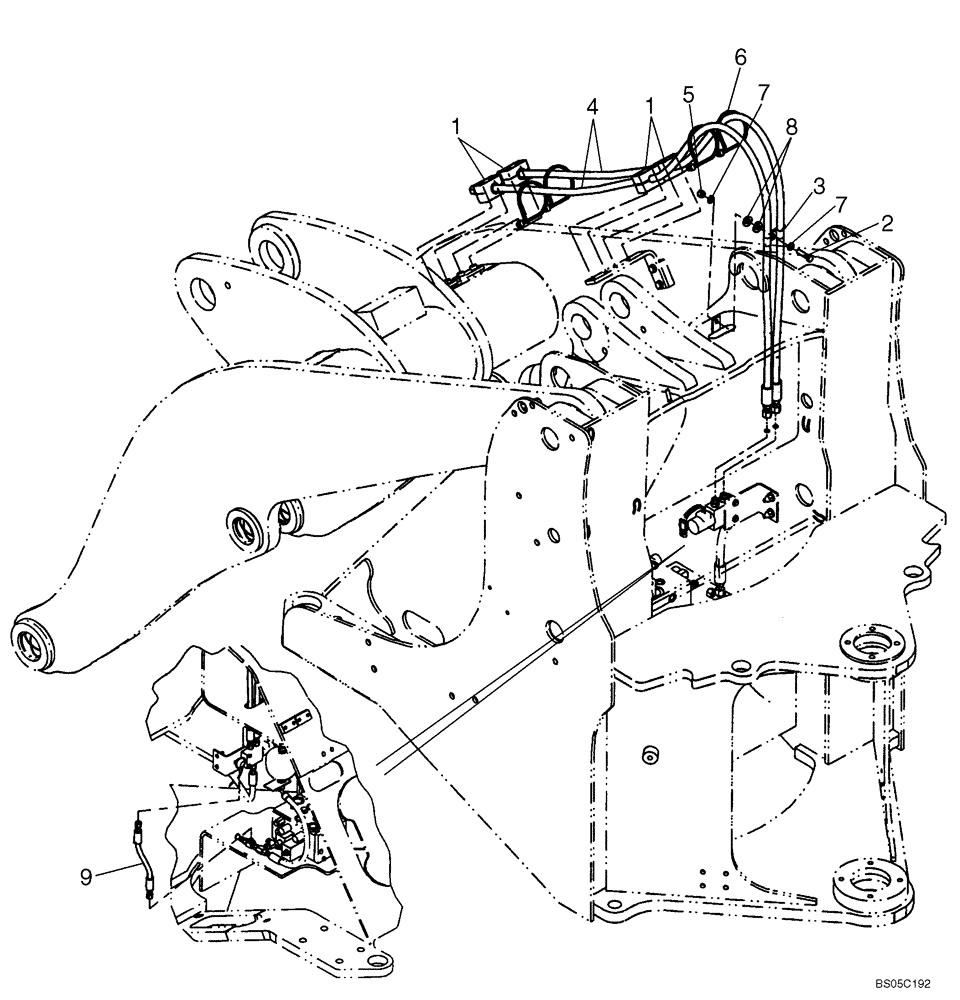 1
4
1
5
6
7
8
3
7
2
9
BS05C192