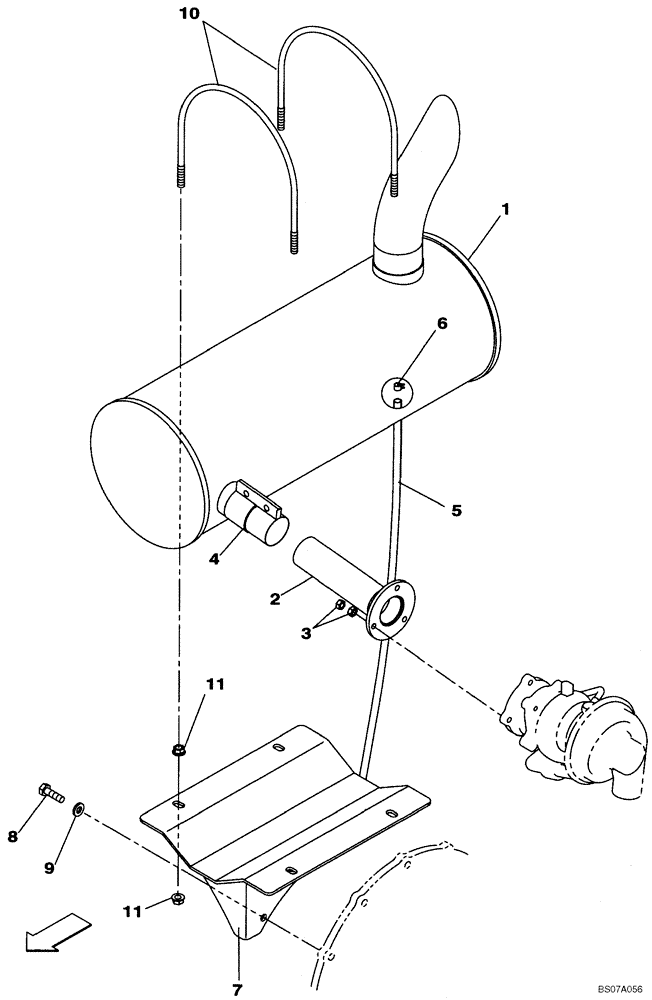 10
1
6
5
4
2
3
11
8
9
11
7
BS07A056