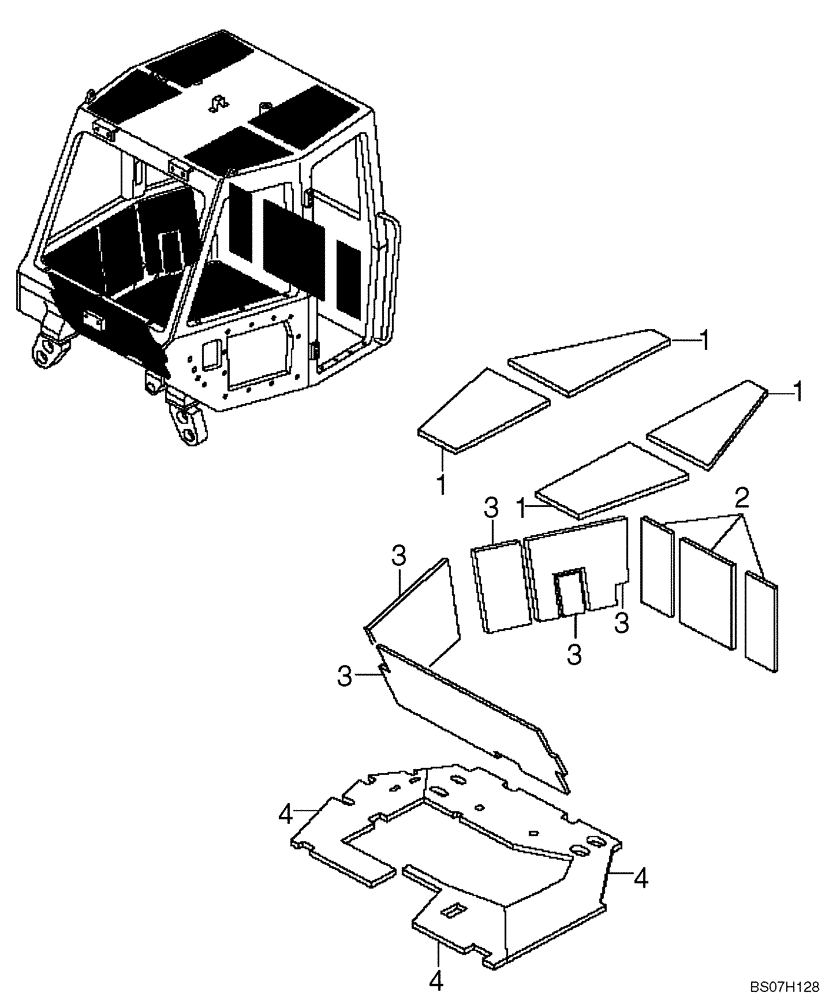 1
1
1
1
3
2
3
3
3
3
4
4
4
BS07H128