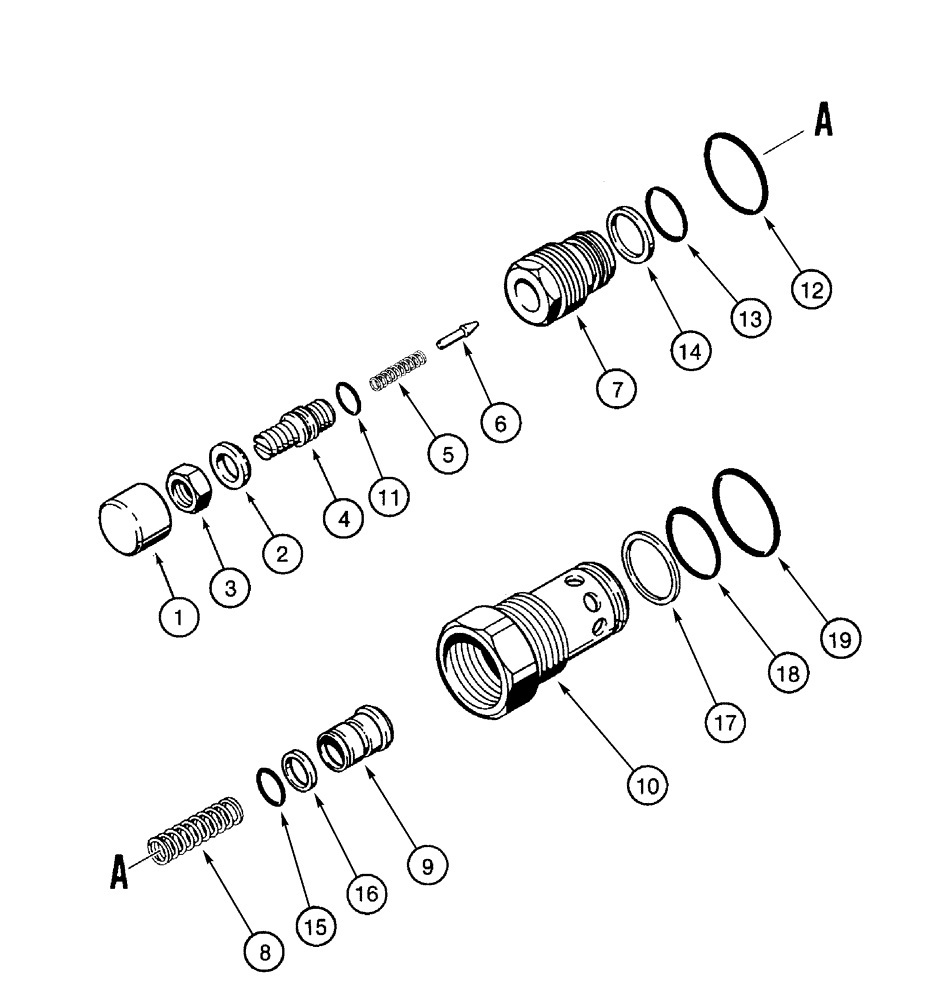 A
12
13
14
7
6
5
11
4
2
3
1
19
18
17
10
9
16
15
8
A