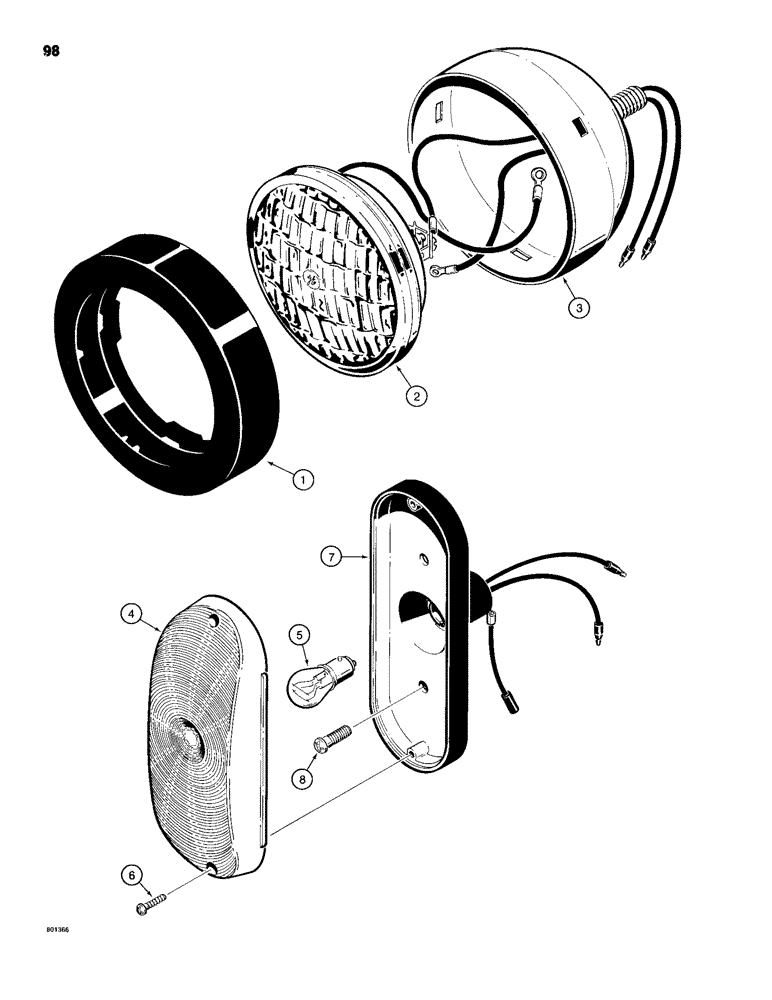 98

3

2

1

7

4

5

8

6

801366