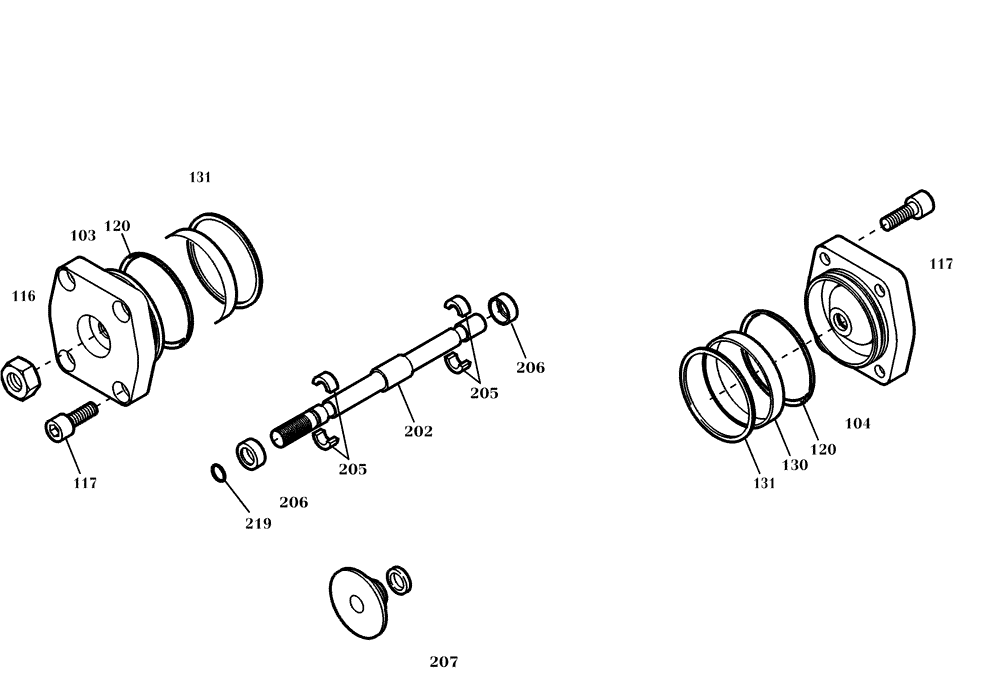 131
103
120
116
117
206
205
202
205
206
219
207
117
104
120
130
131