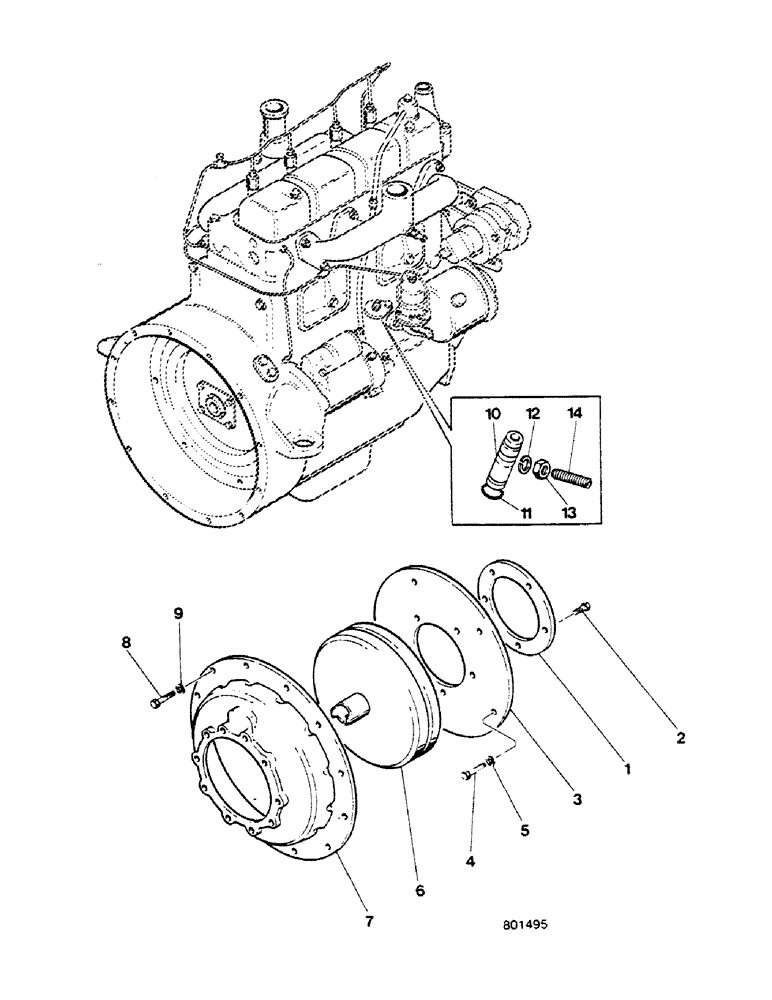 10
12
14
11
13
9
8
2
1
3
5
4
6
7
801495