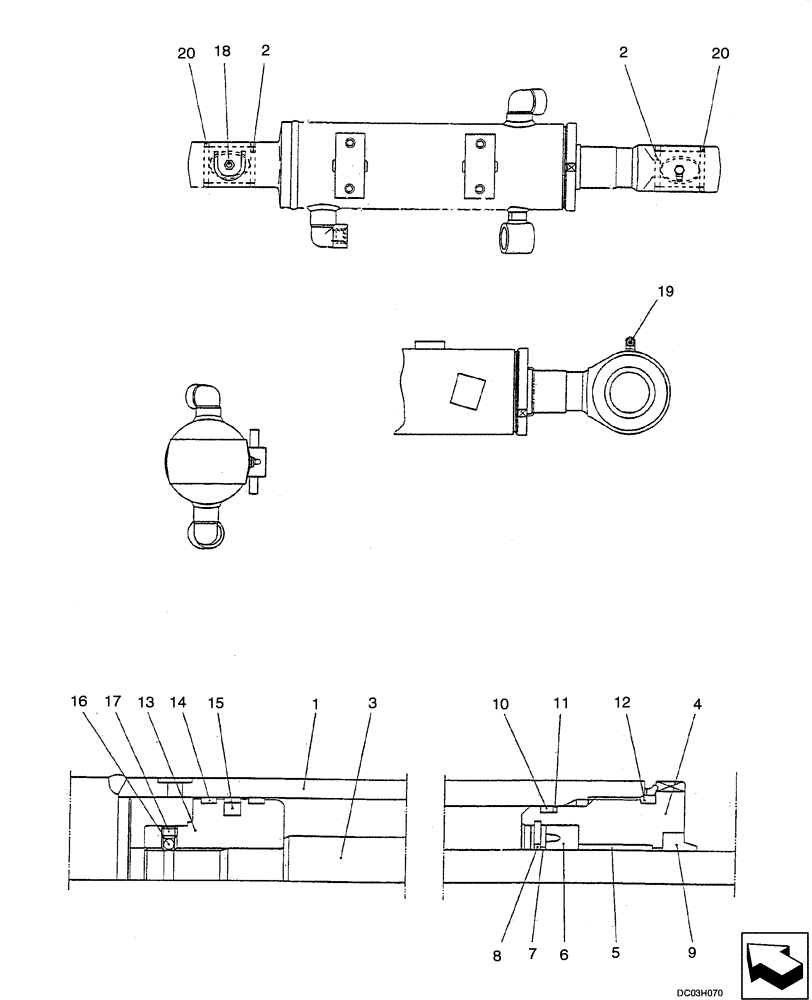 20 18 2
2 20
19
16 17 13 14 15 1 3
10 11 12 4
8 7 6 5 9
DC03H070