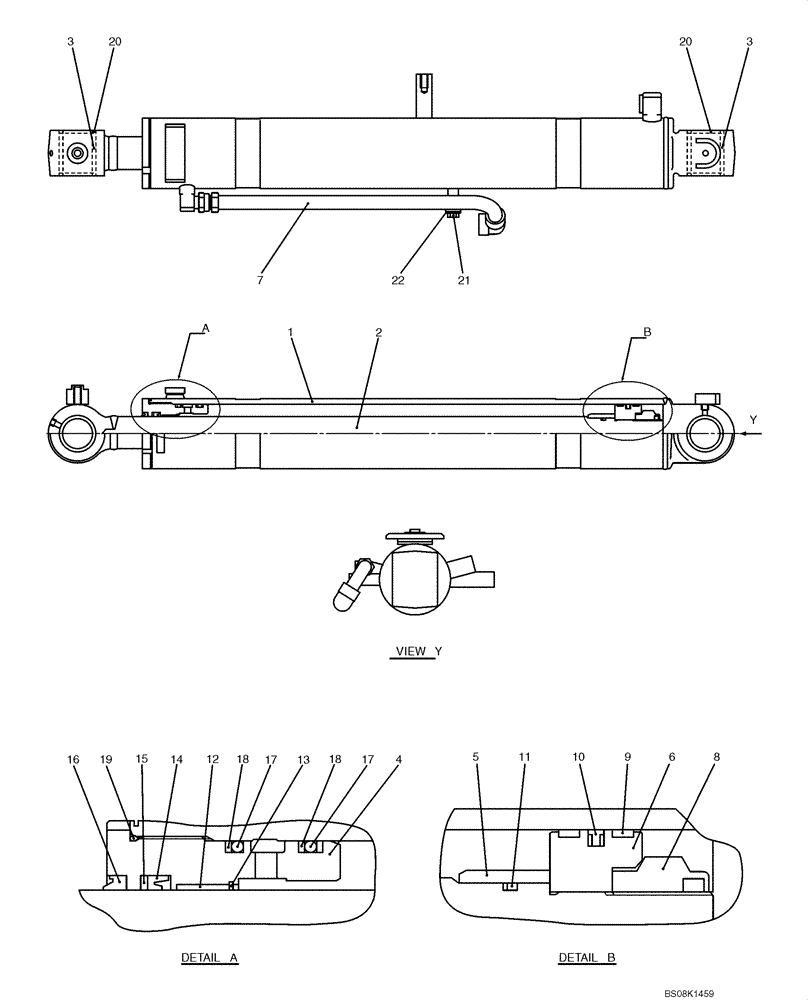 3 20
20 3
7
22 21
A
1 2
B
Y
VIEW Y
16 19 15 14 12 18 17 13 18 17 4
5 11 10 9 6 8
DETAIL A
DETAIL B
BS08K1459