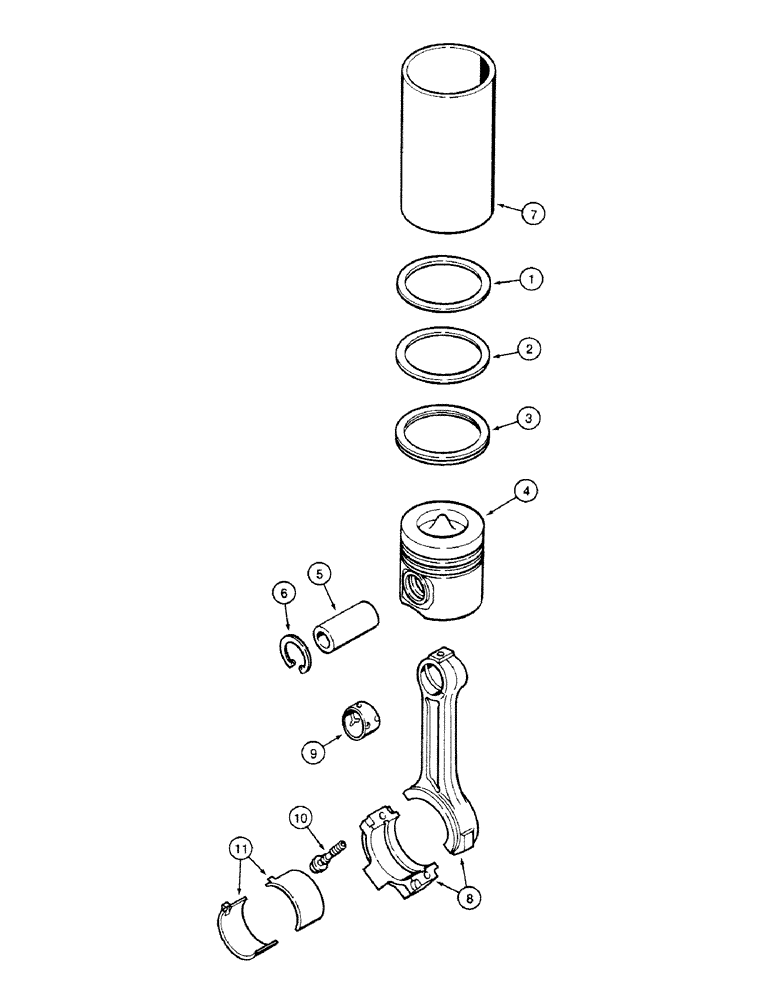 7
1
2
3
4
6
5
9
10
11
8