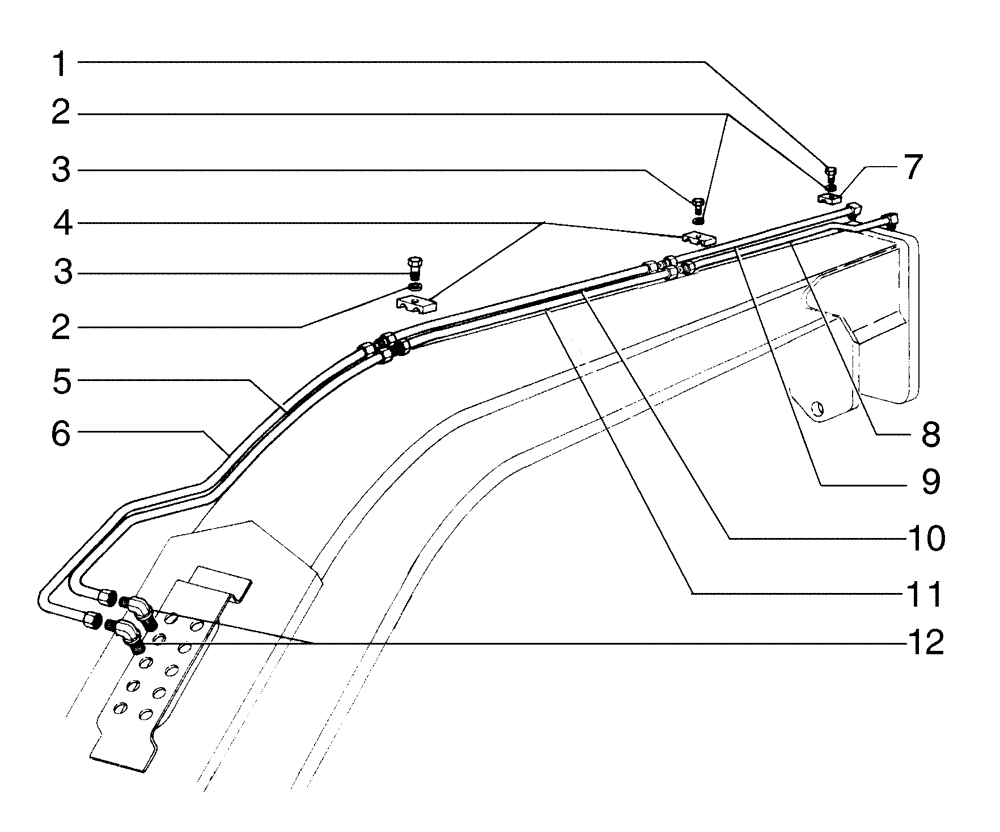 1
2
3
4
3
2
5
6
7
8
9
10
11
12