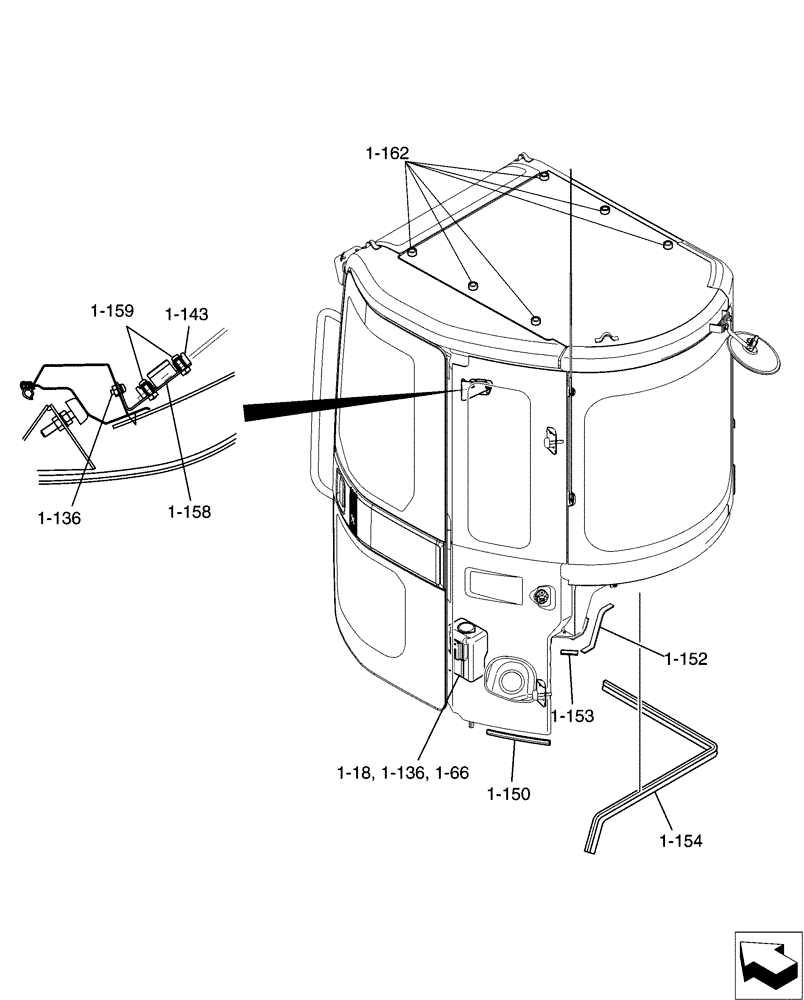 1-162

1-159
1-143

1-136
1-158

1-152
1-153
1-18, 1-136, 1-66
1-150
1-154